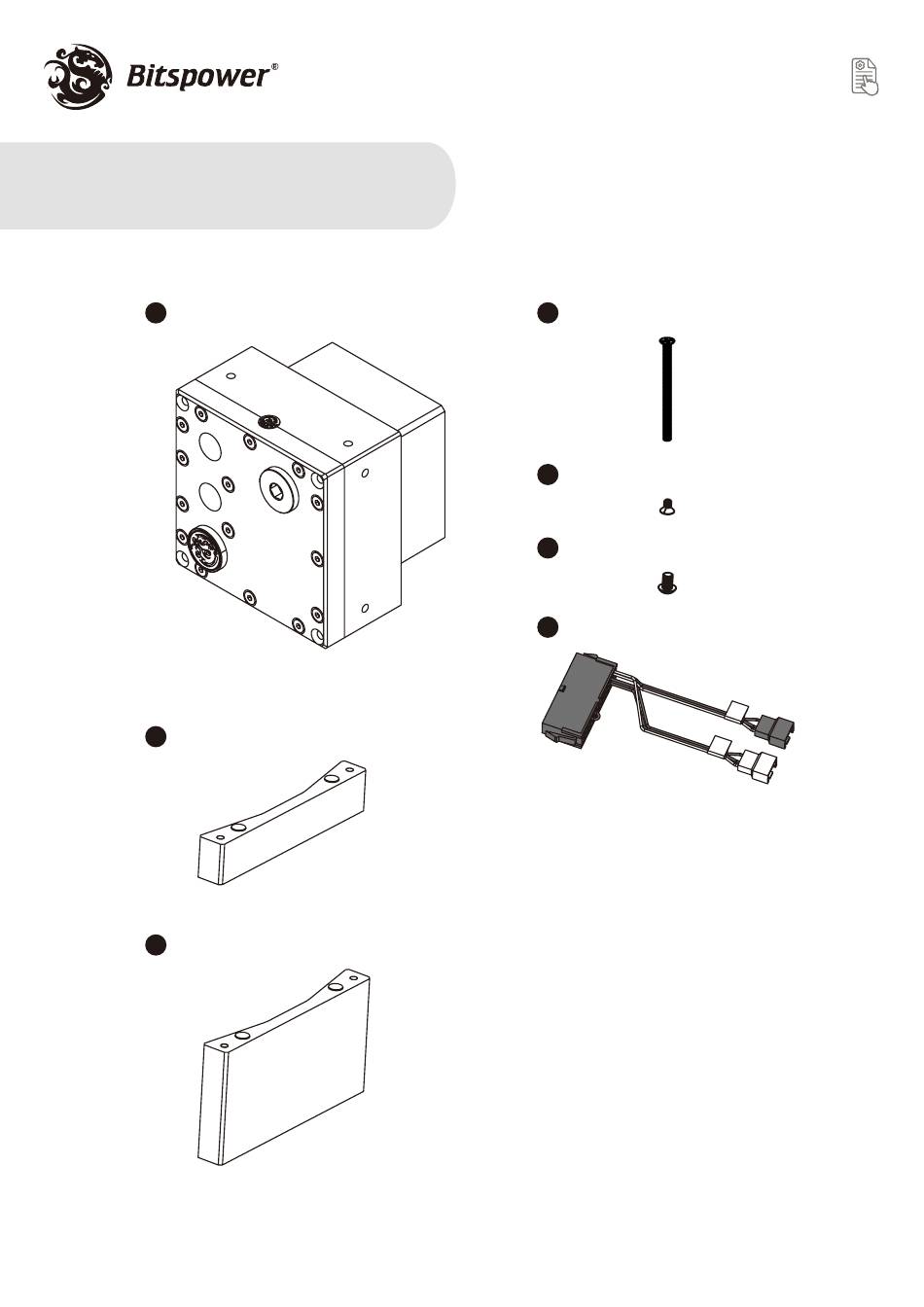 Bitspower®