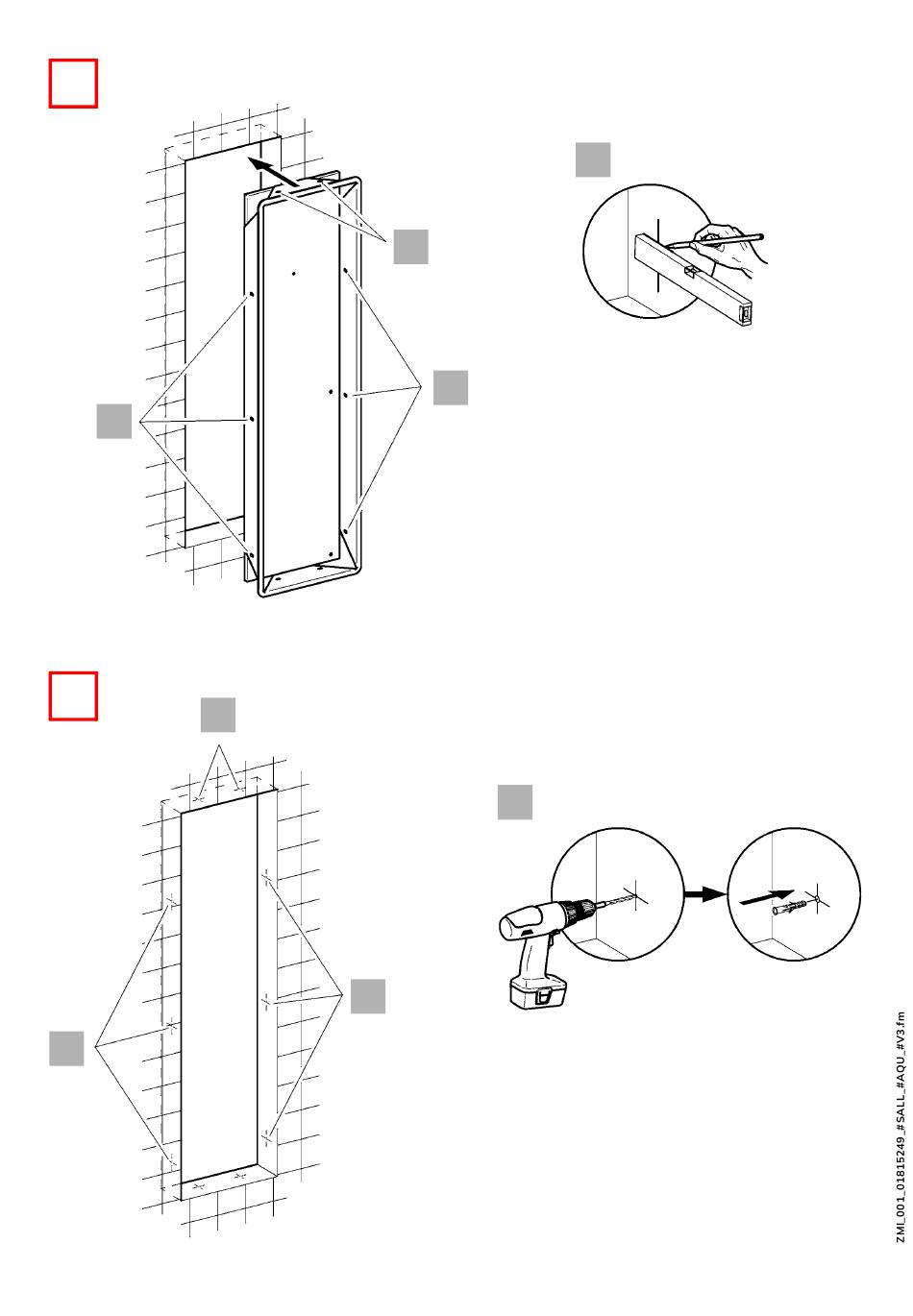 ZMI_001_01815249_#SALL_#AQU_#V3.fm