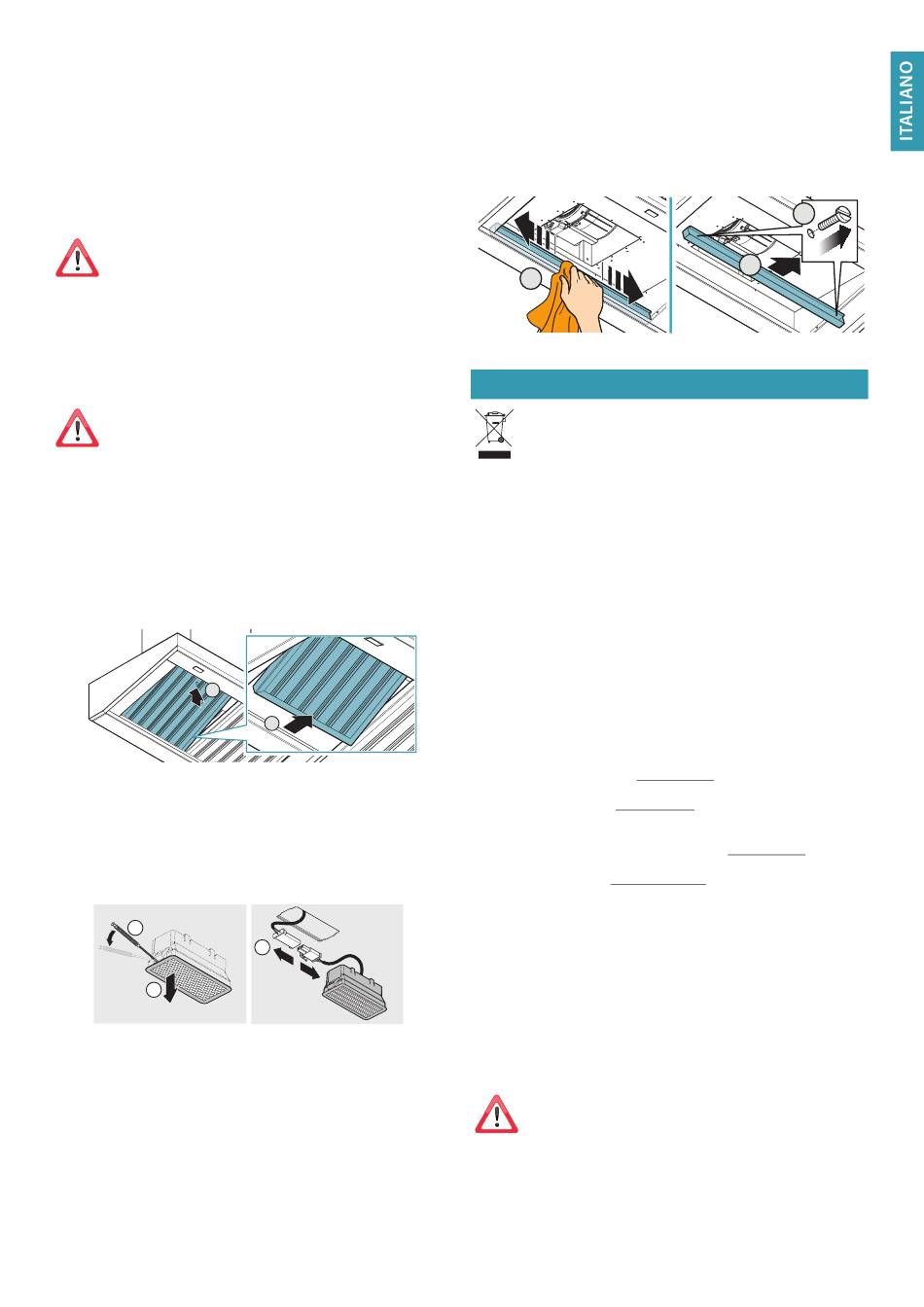 ITALIANO