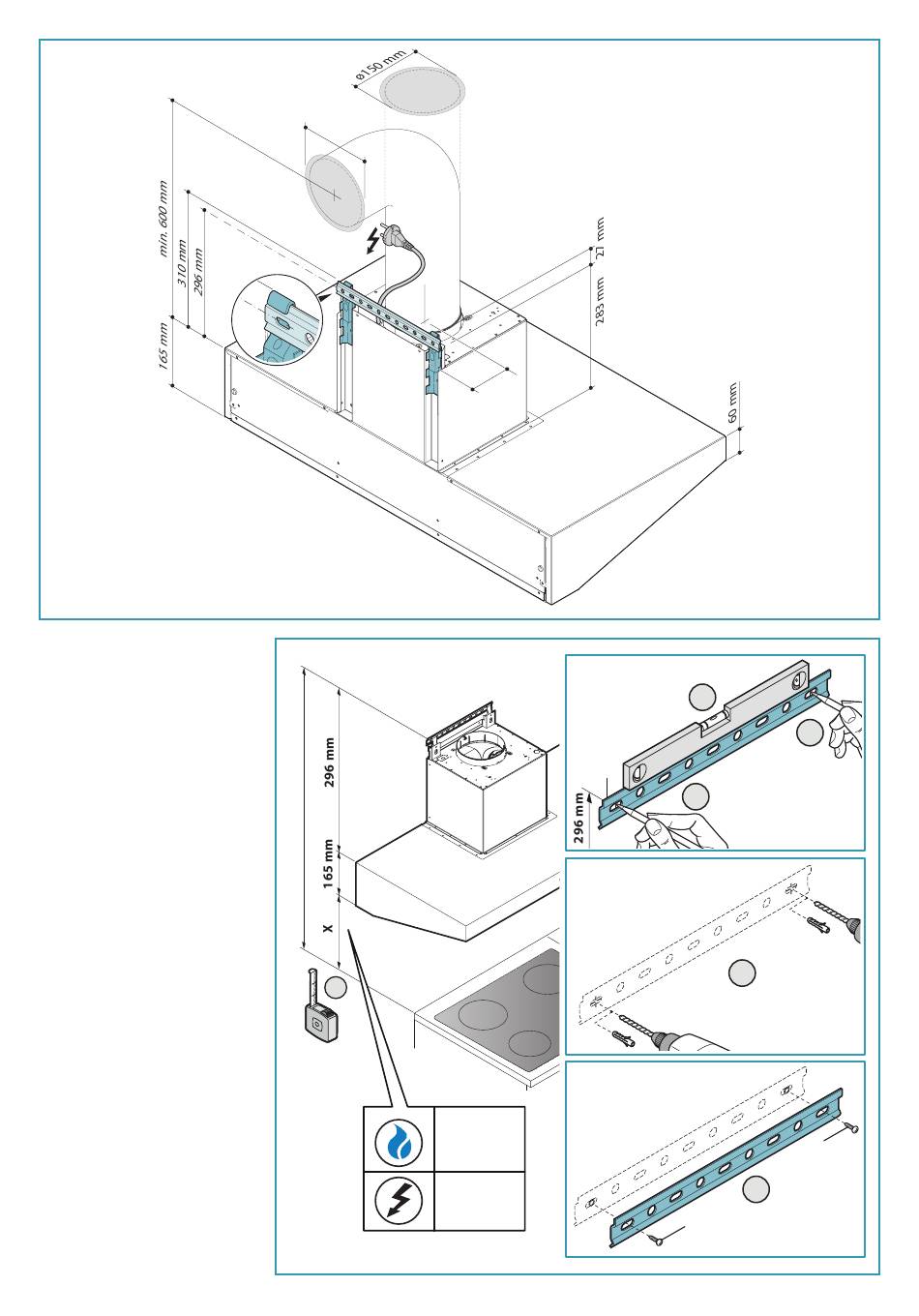 ø150 mm

min. 600 mm

310 mm

296 mm

165 mm

21 mm

283 mm

60 mm

296 mm

165 mm

X

296 mm