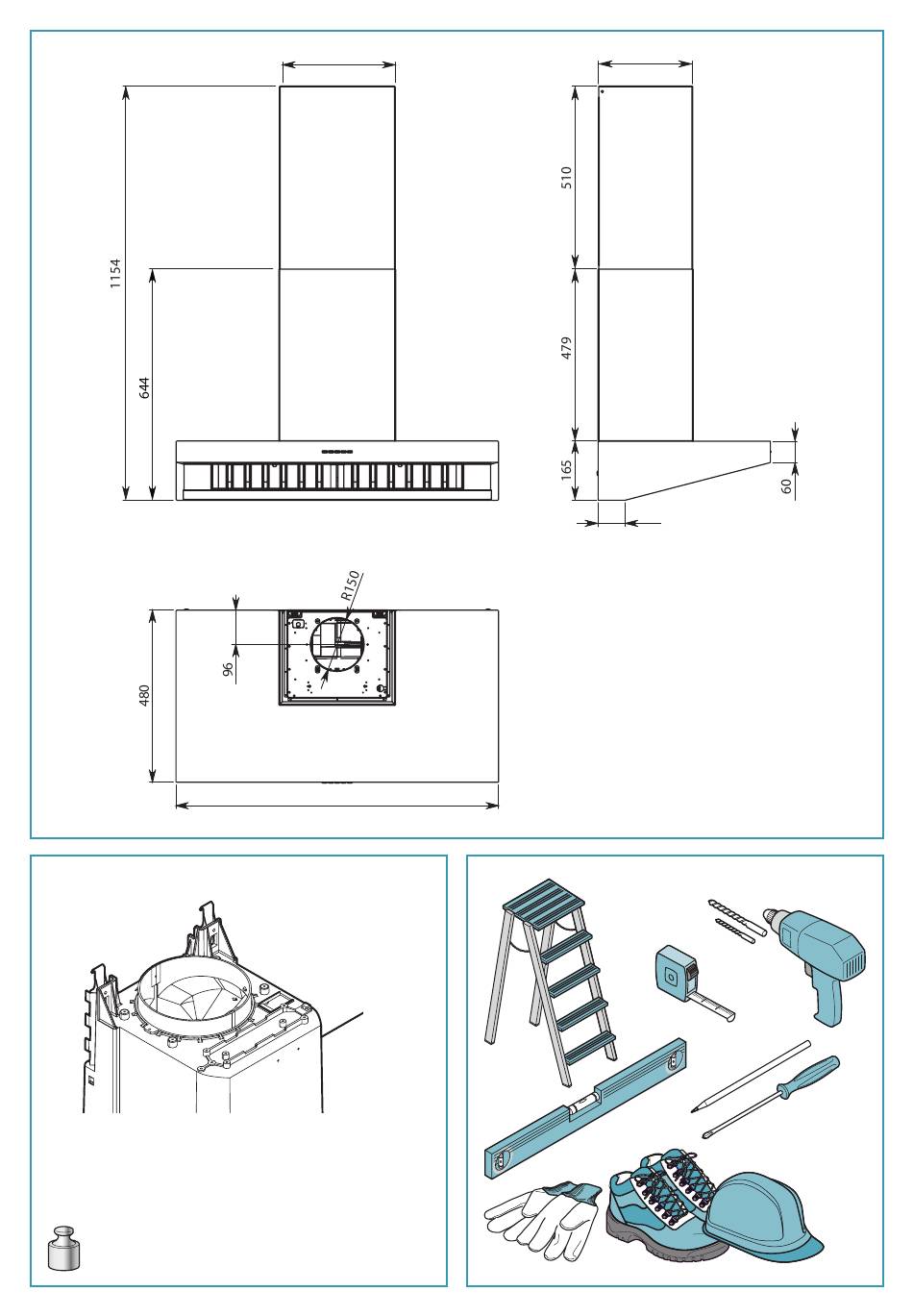 1154
644
510
479
165
60
R150
96
480