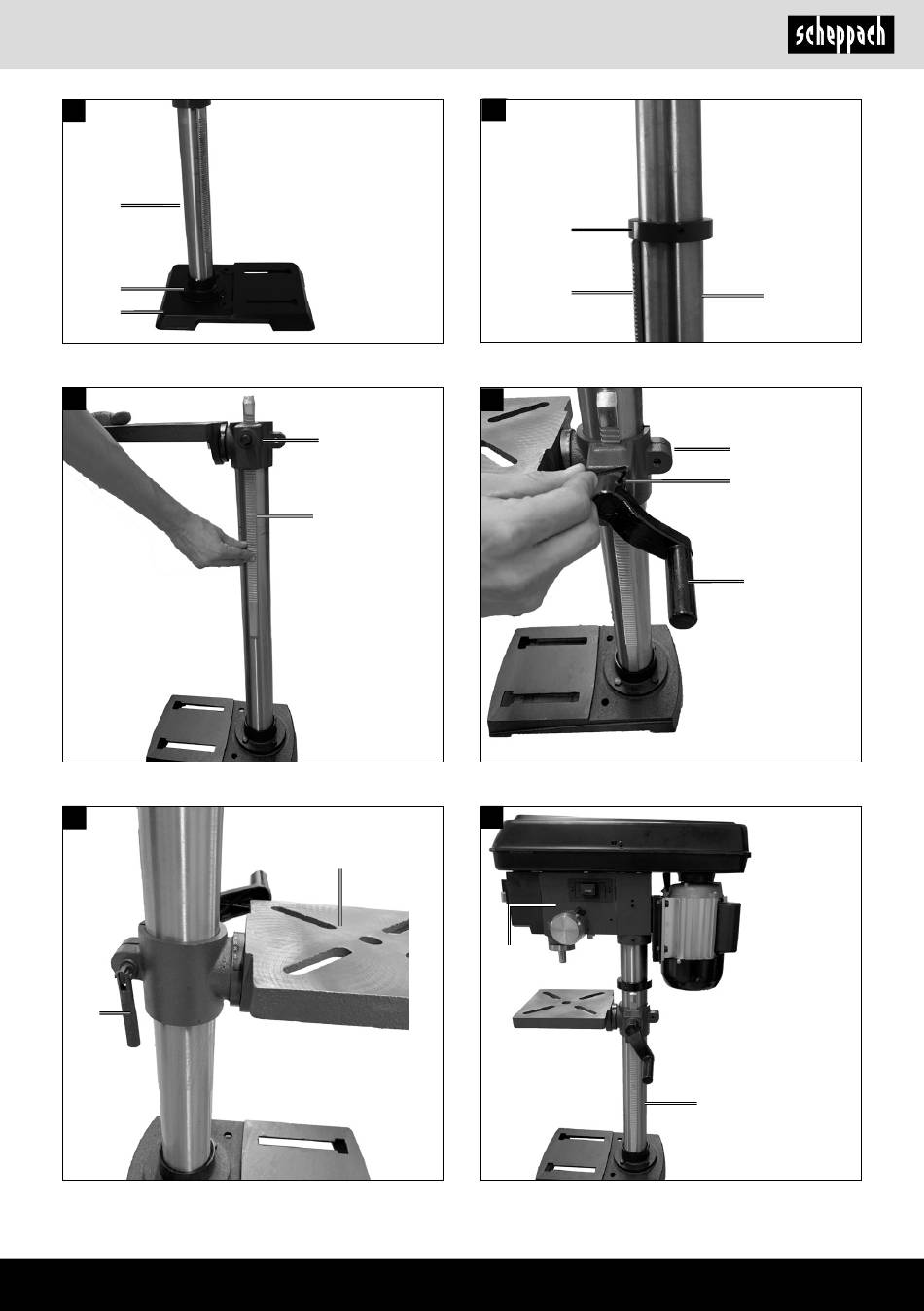 scheppach