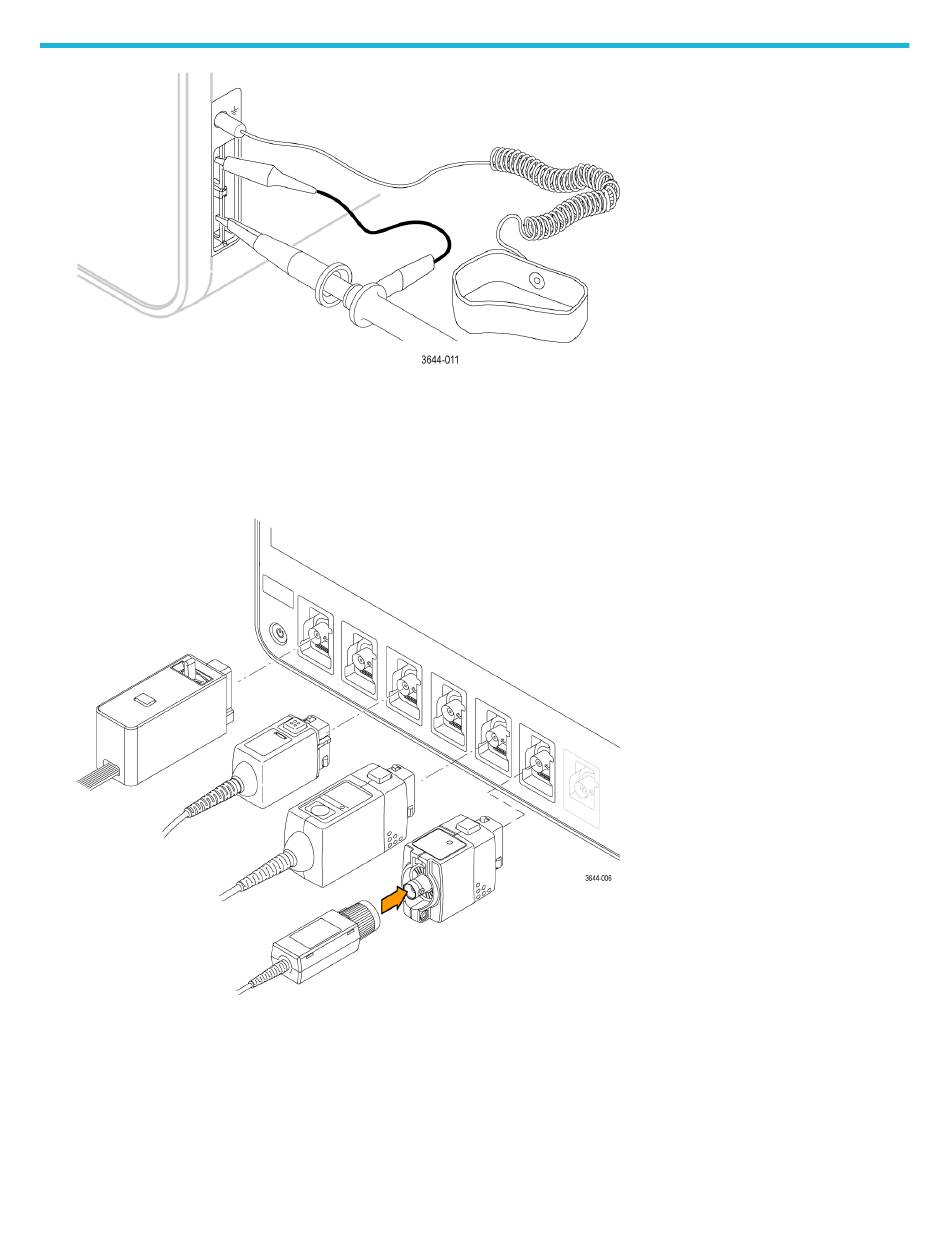 3644-011

3644-006