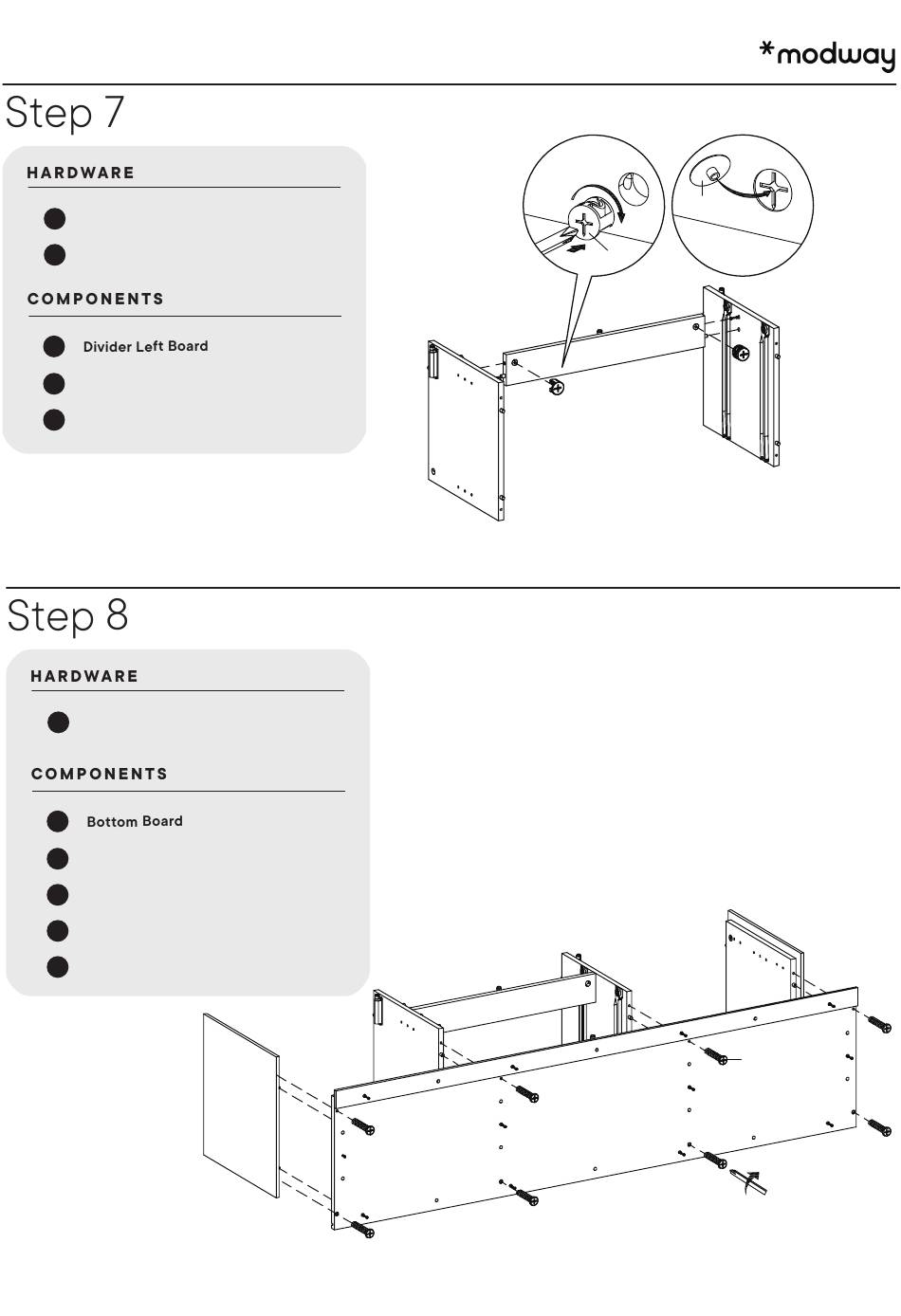 *modway

Step 7

HARDWARE

COMPONENTS

Divider Left Board

Step 8

HARDWARE

COMPONENTS

Bottom Board