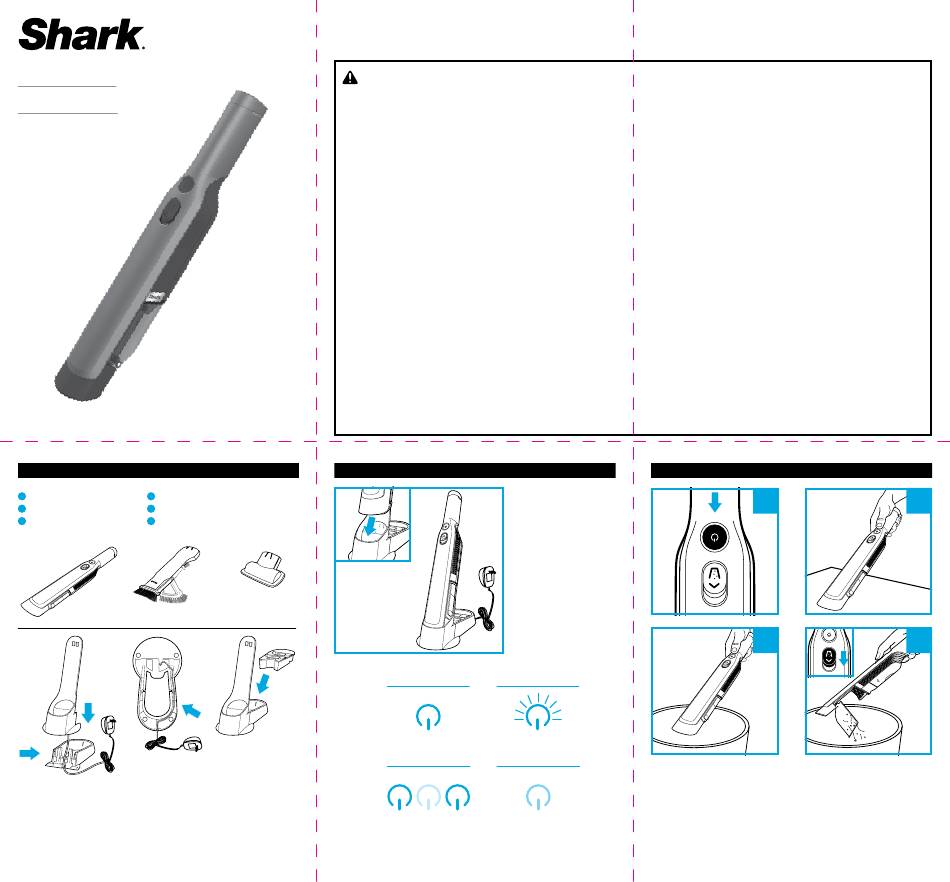 Shark.