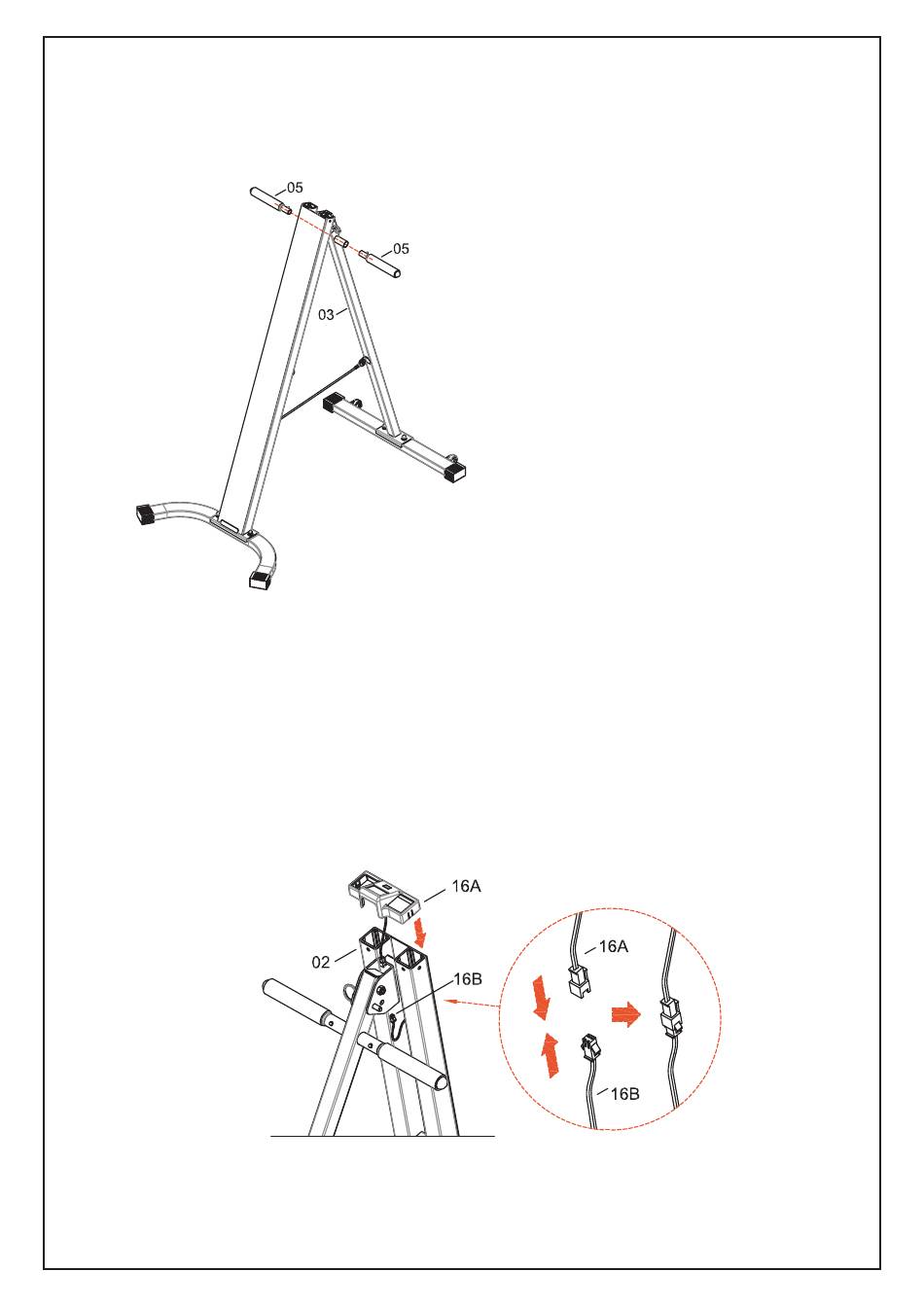 05
05
03
16A
02
16B
16A
16B