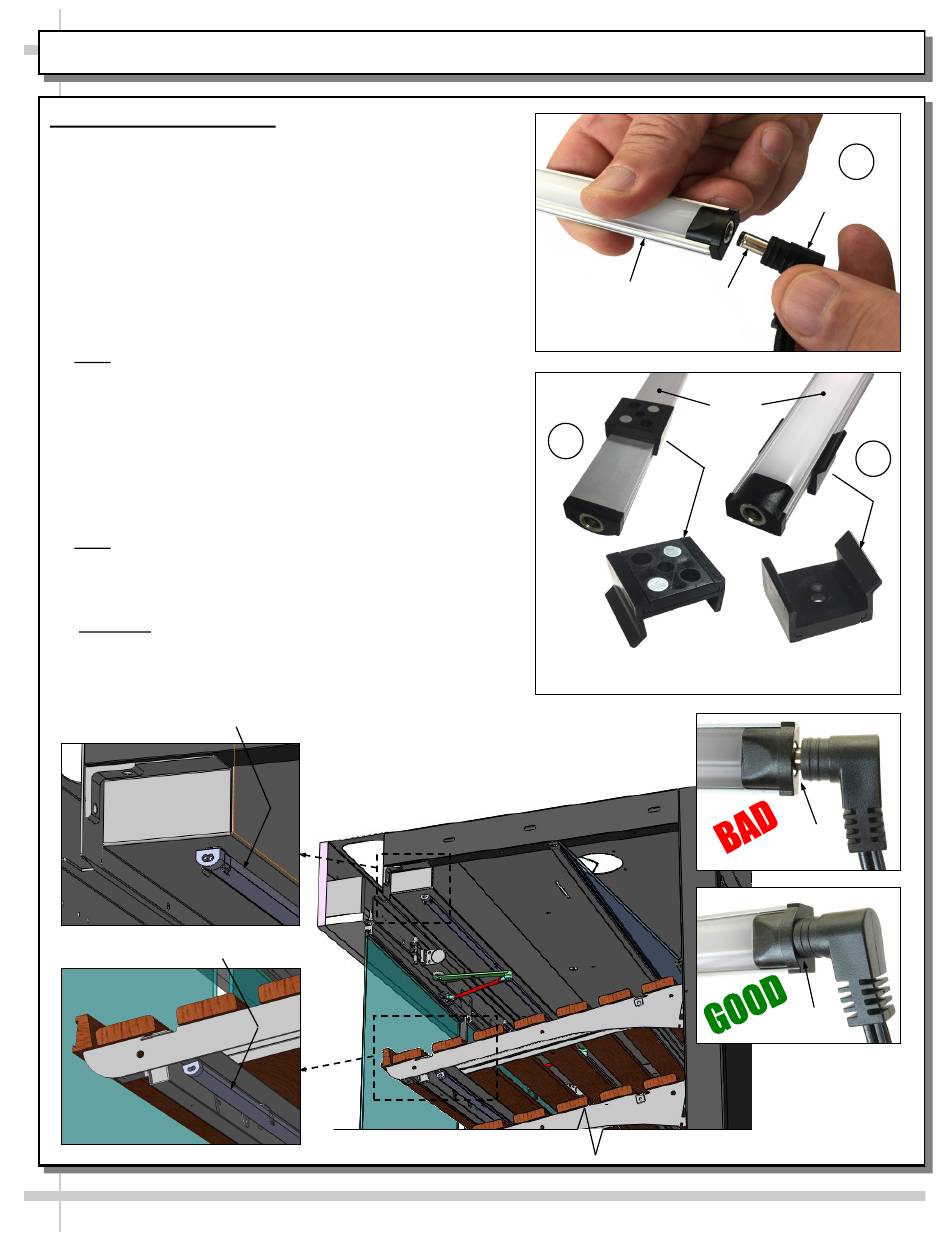 BAD

GOOD