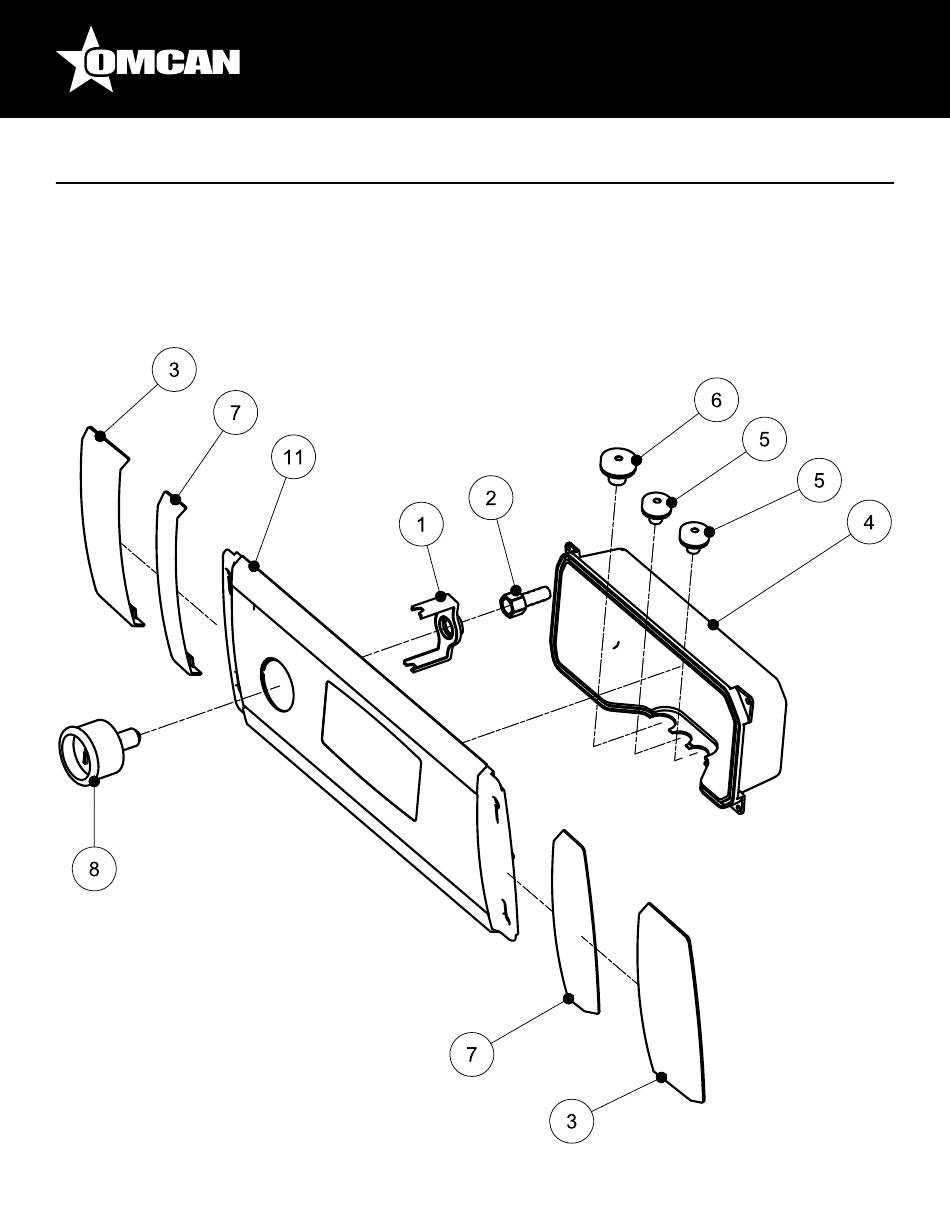 OMCAN

3
7
11
1
2
6
5
5
4
8
7
3