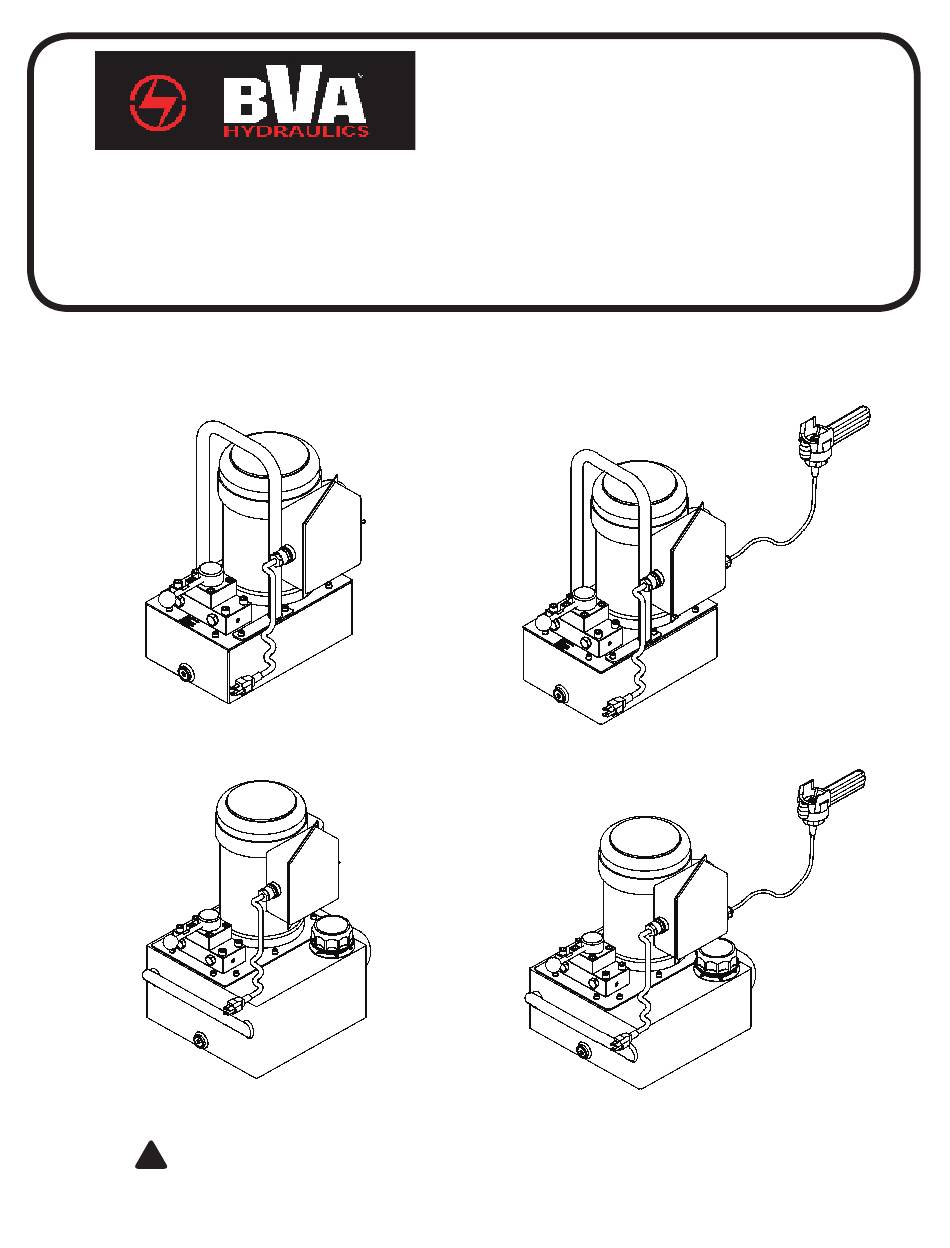 BVA HYDRAULICS