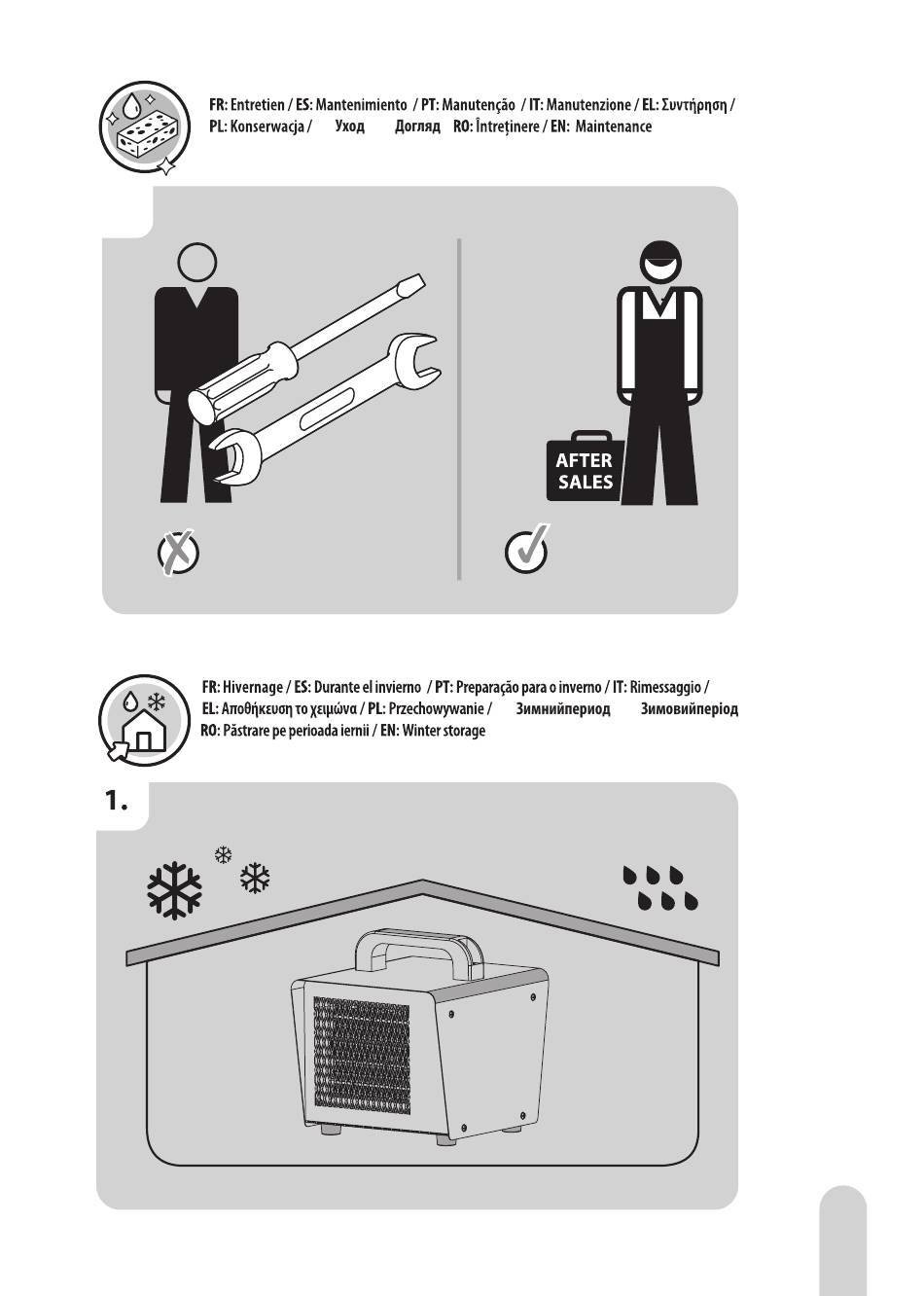 FR: Entretien / ES: Mantenimiento / PT: Manutenção / IT: Manutenzione / EL: Συντήρηση / PL: Konserwacja / Уход Догляд RO: Întreținere / EN: Maintenance

AFTER SALES

FR: Hivernage / ES: Durante el invierno / PT: Preparação para o inverno / IT: Rimessaggio / EL: Αποθήκευση το χειμώνα / PL: Przechowywanie / Зимнийпериод Зимовийперіод RO: Păstrare pe perioada iernii / EN: Winter storage

1.