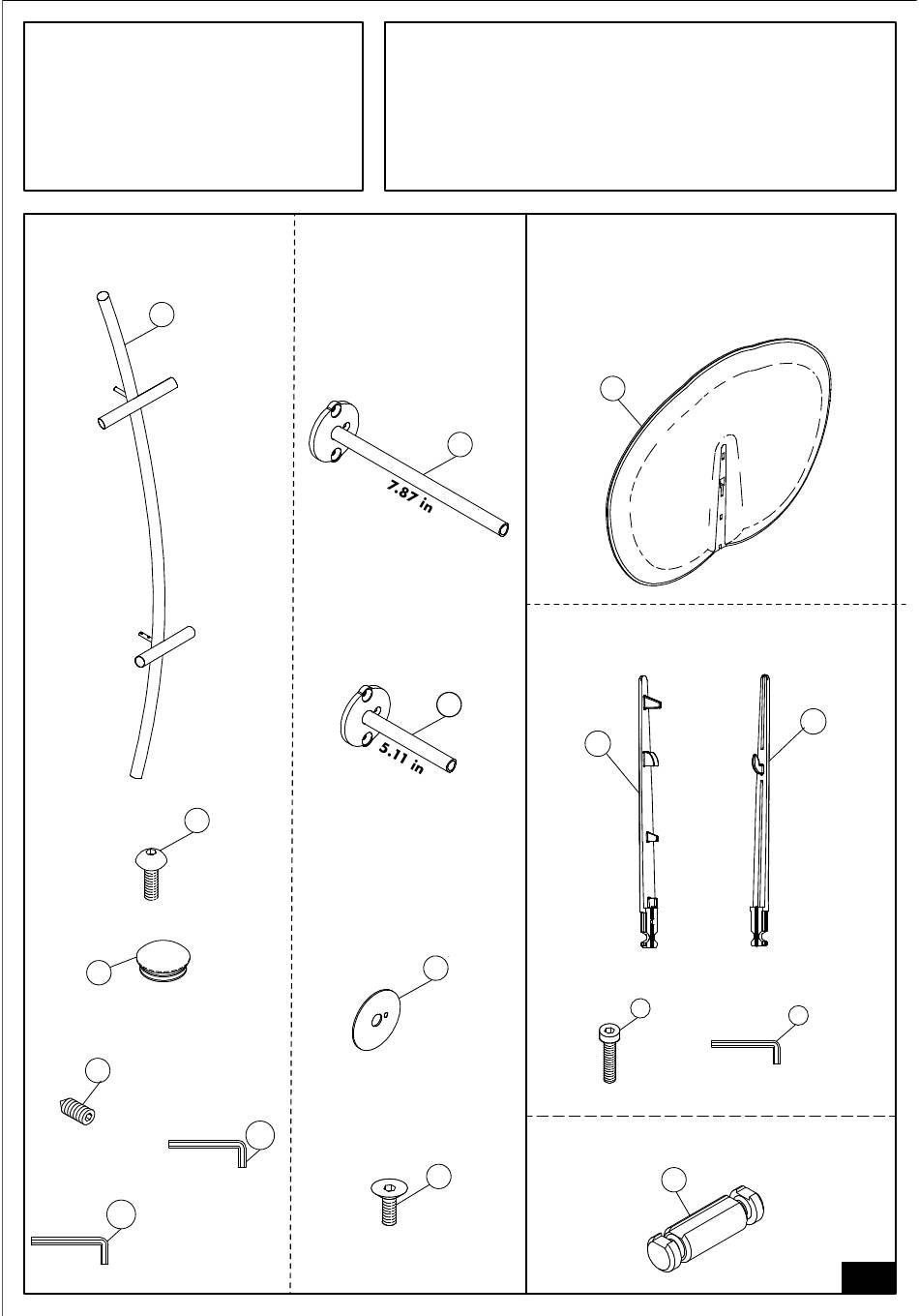 7.87 in

5.11 in