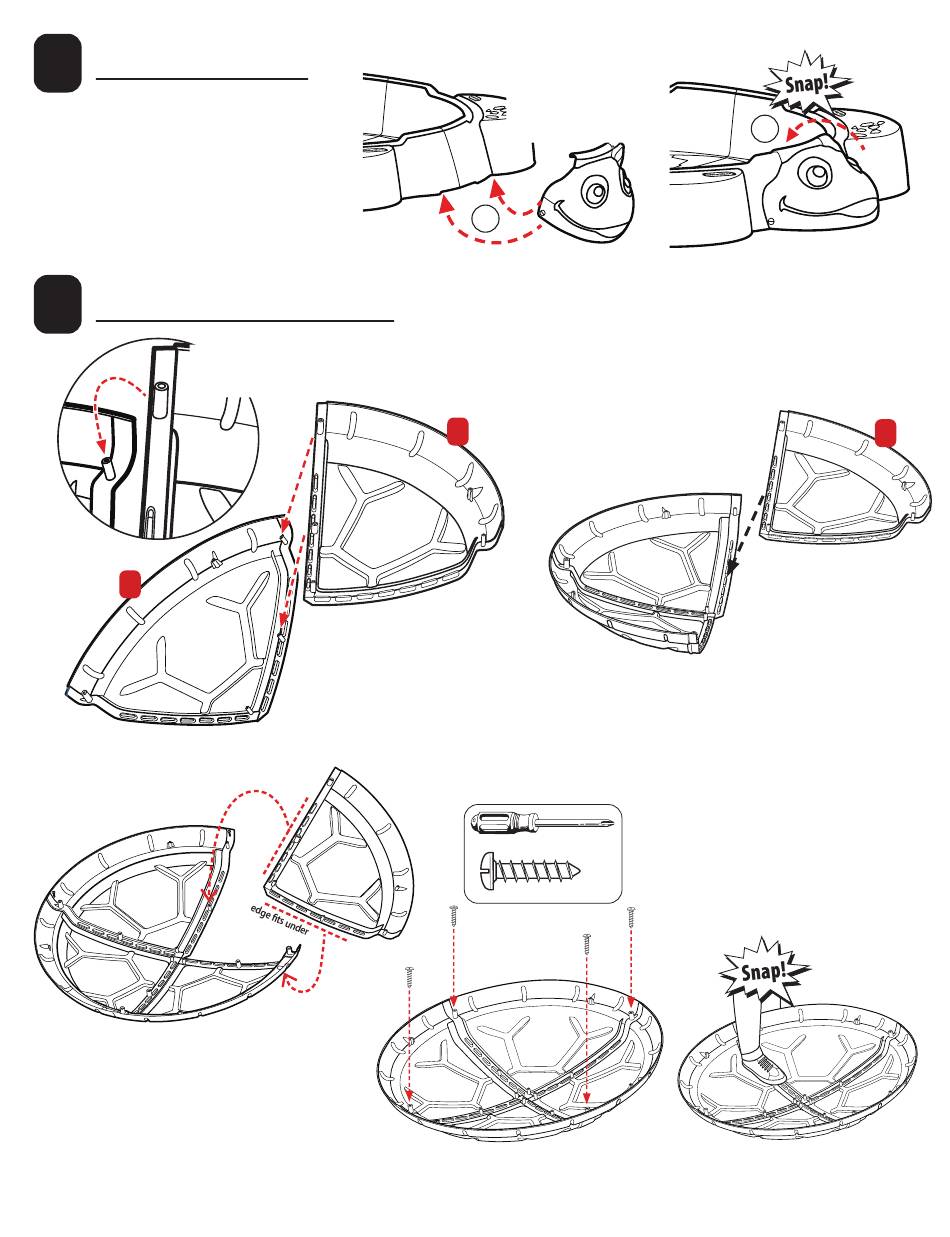 Snap!

edge fits under

Snap!