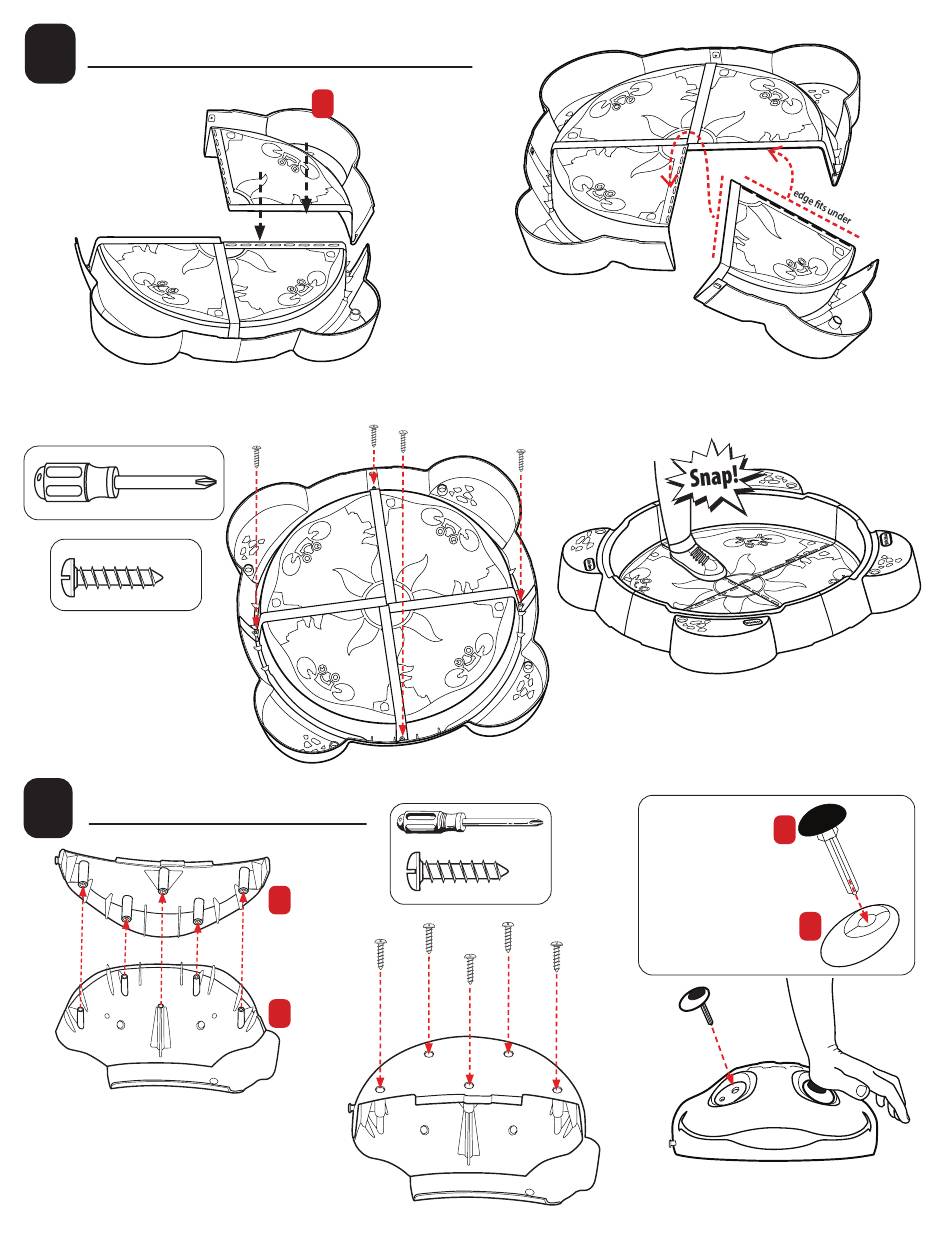 edge fits under

Snap!