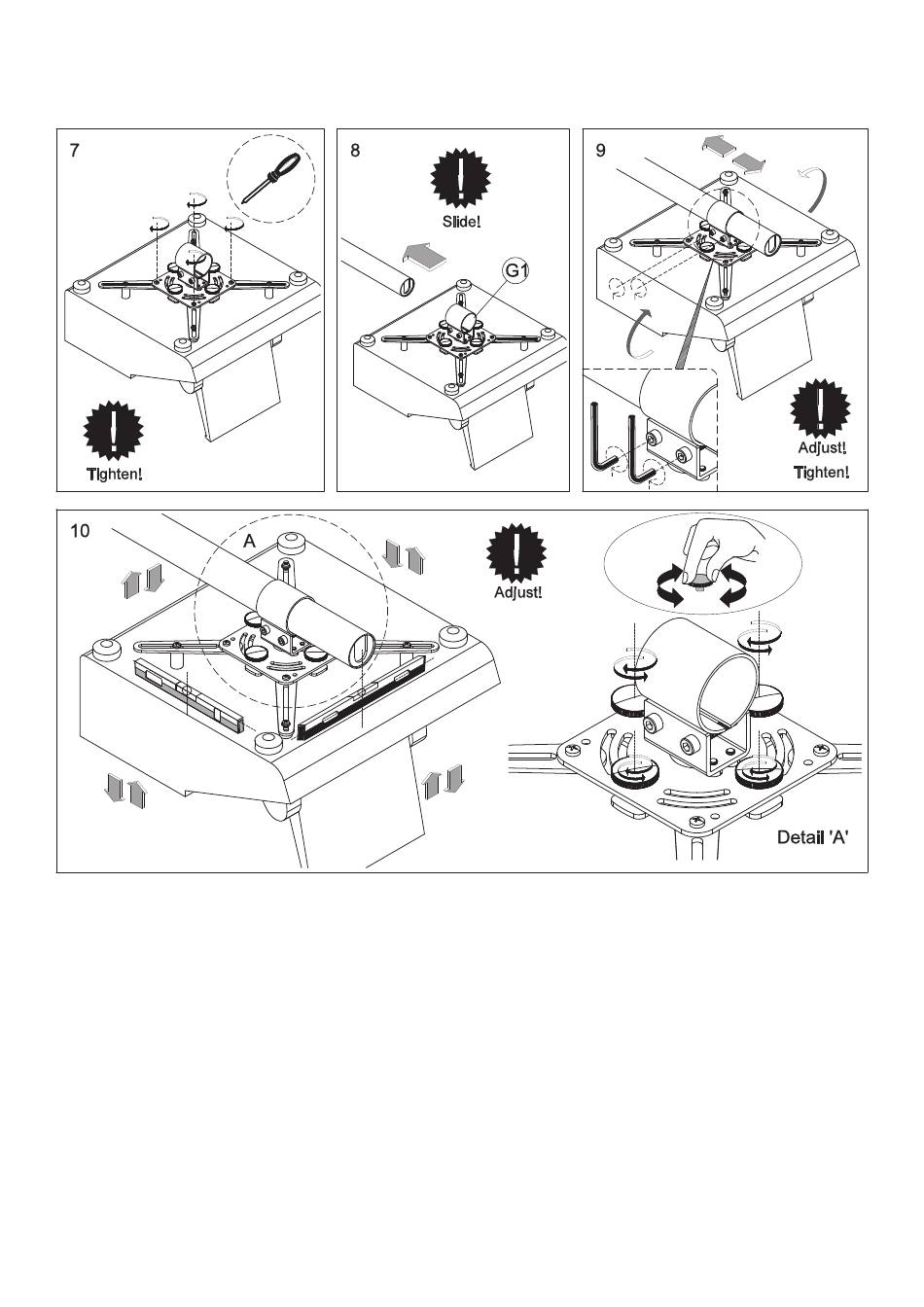 7

Tighten!

8

Slide!

G1

9

Adjust!

Tighten!

10

A

Adjust!

Detail 'A'