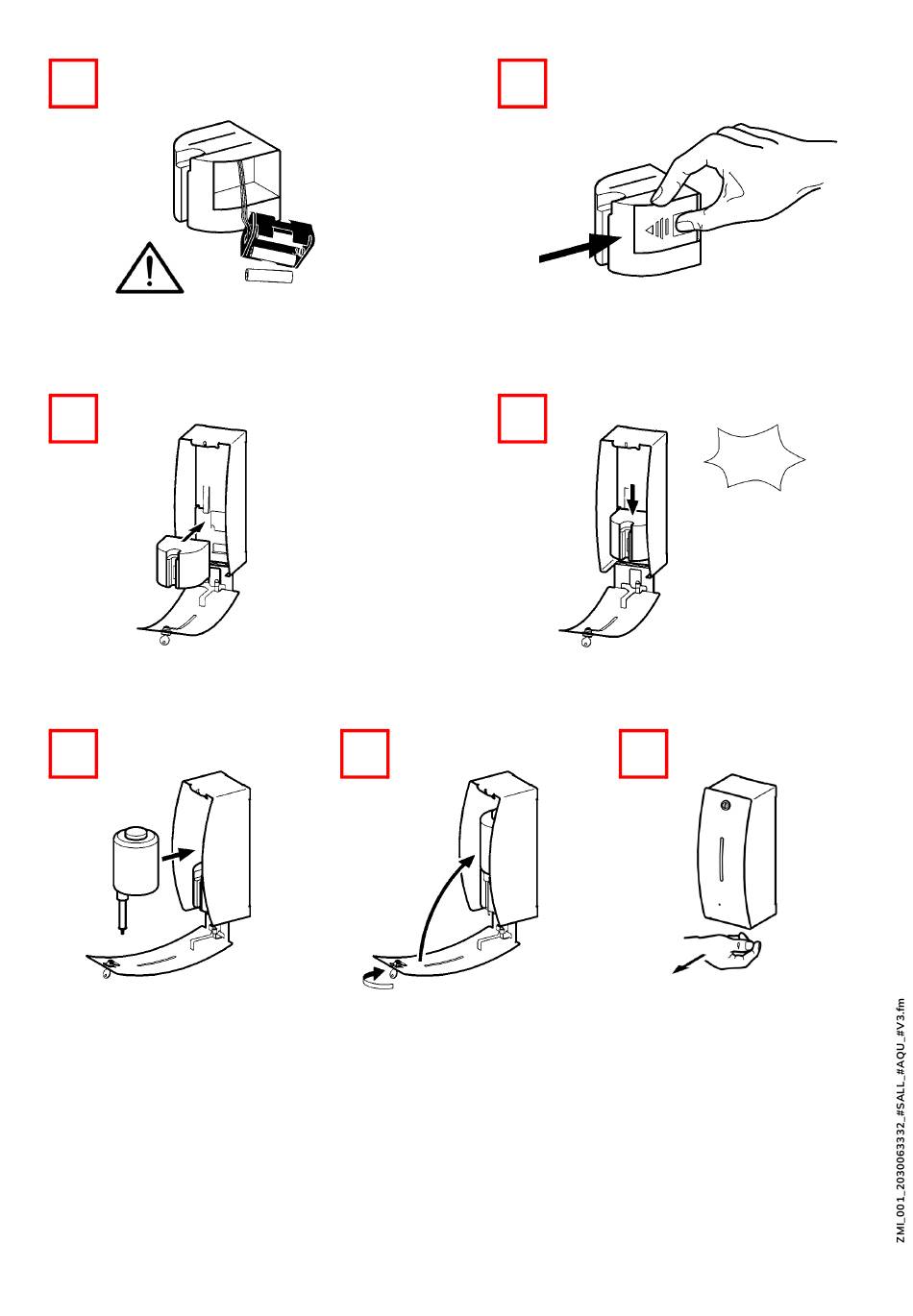 ZMI_001_2030063332_#SALL_#AQU_#V3.fm