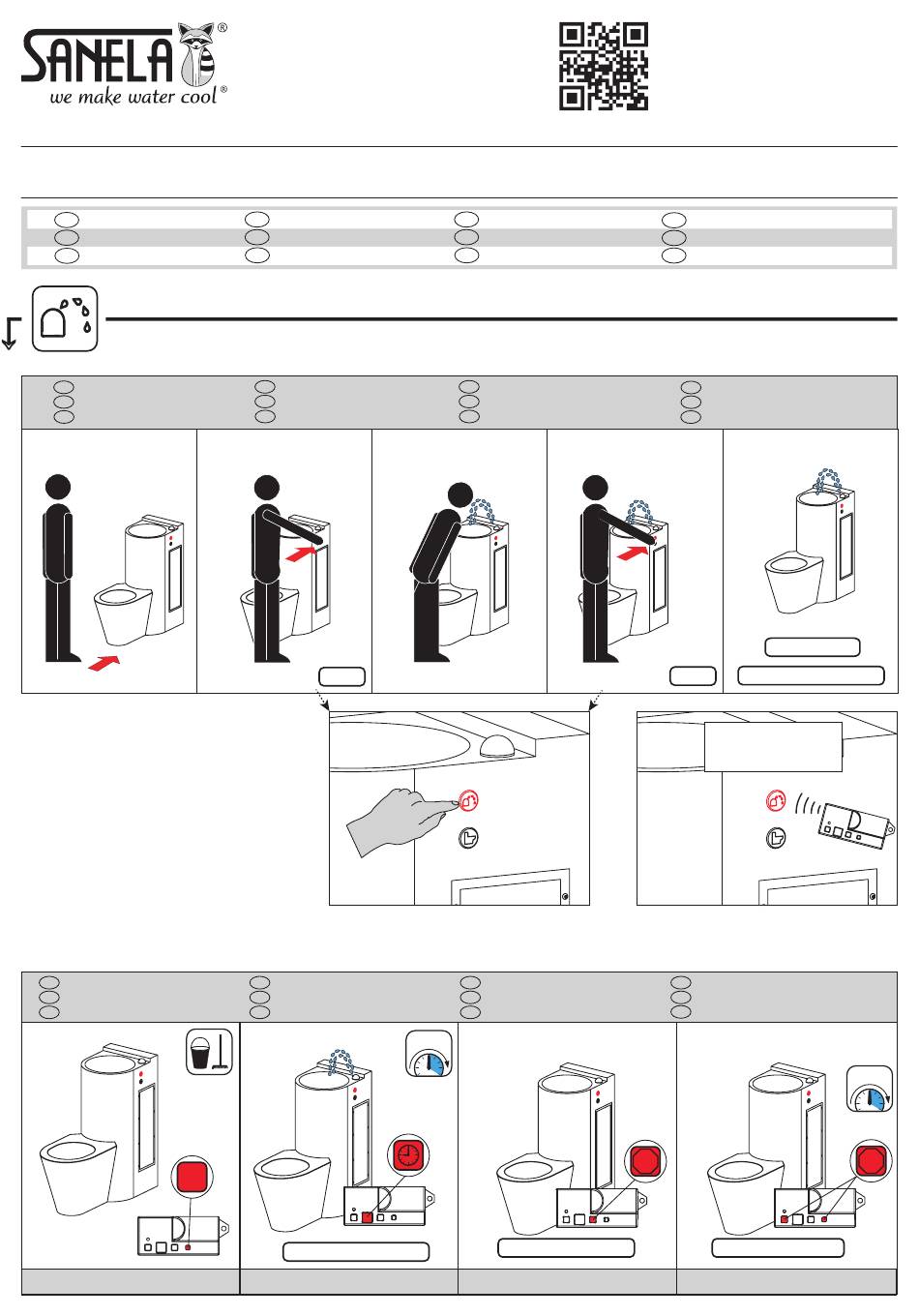 SANELA®
we make water cool®