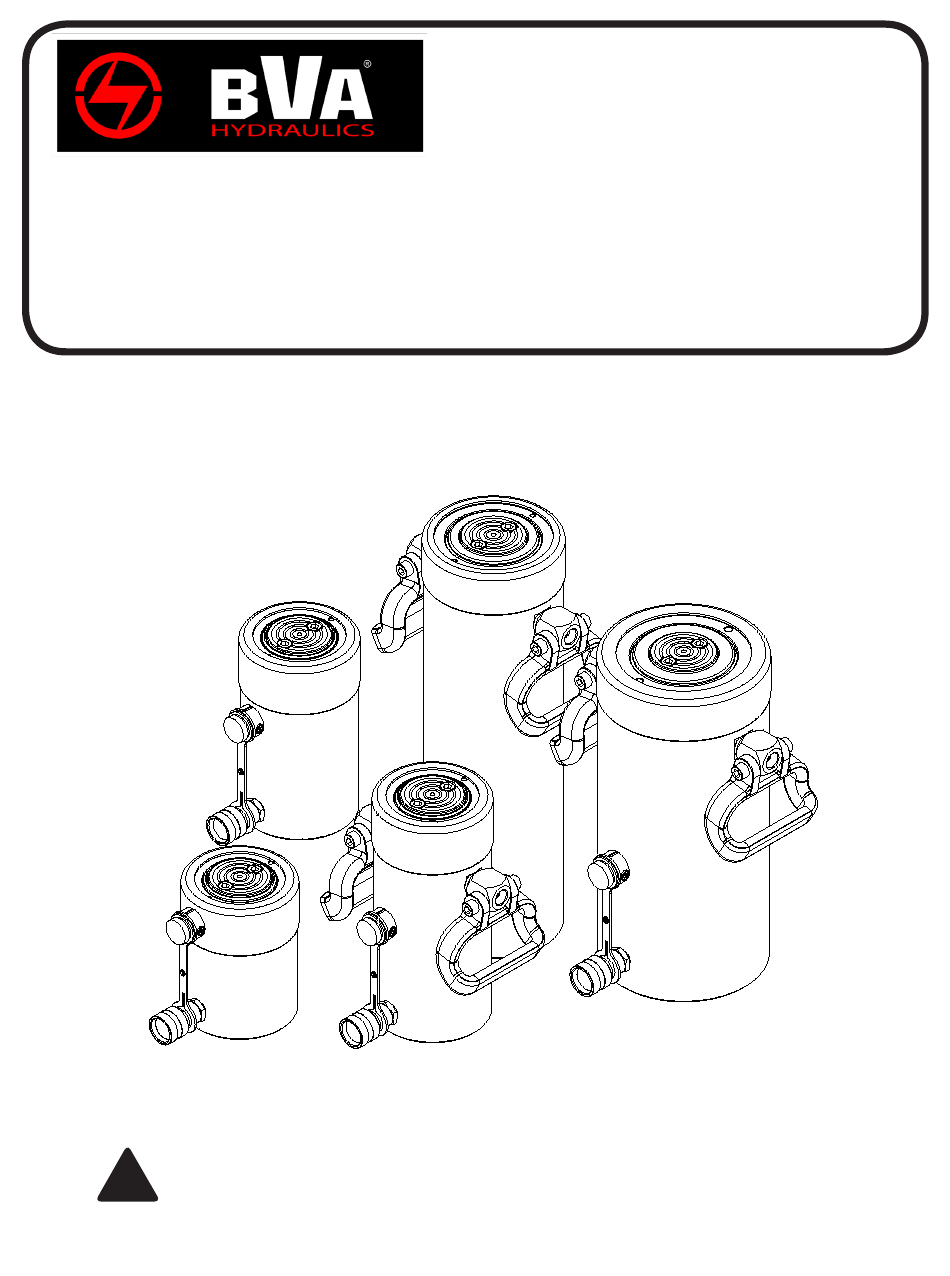 BVA®
HYDRAULICS