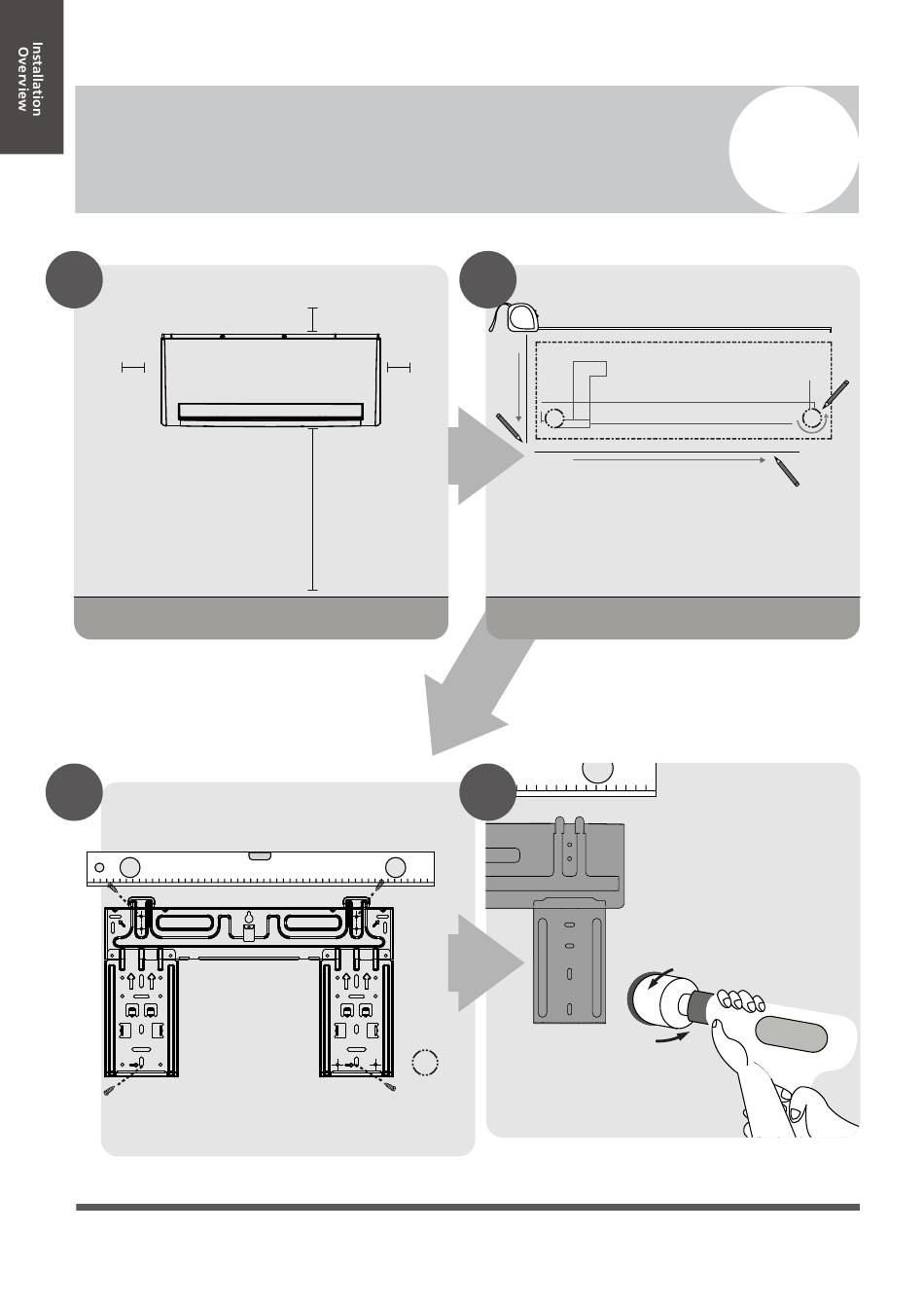 Installation Overview