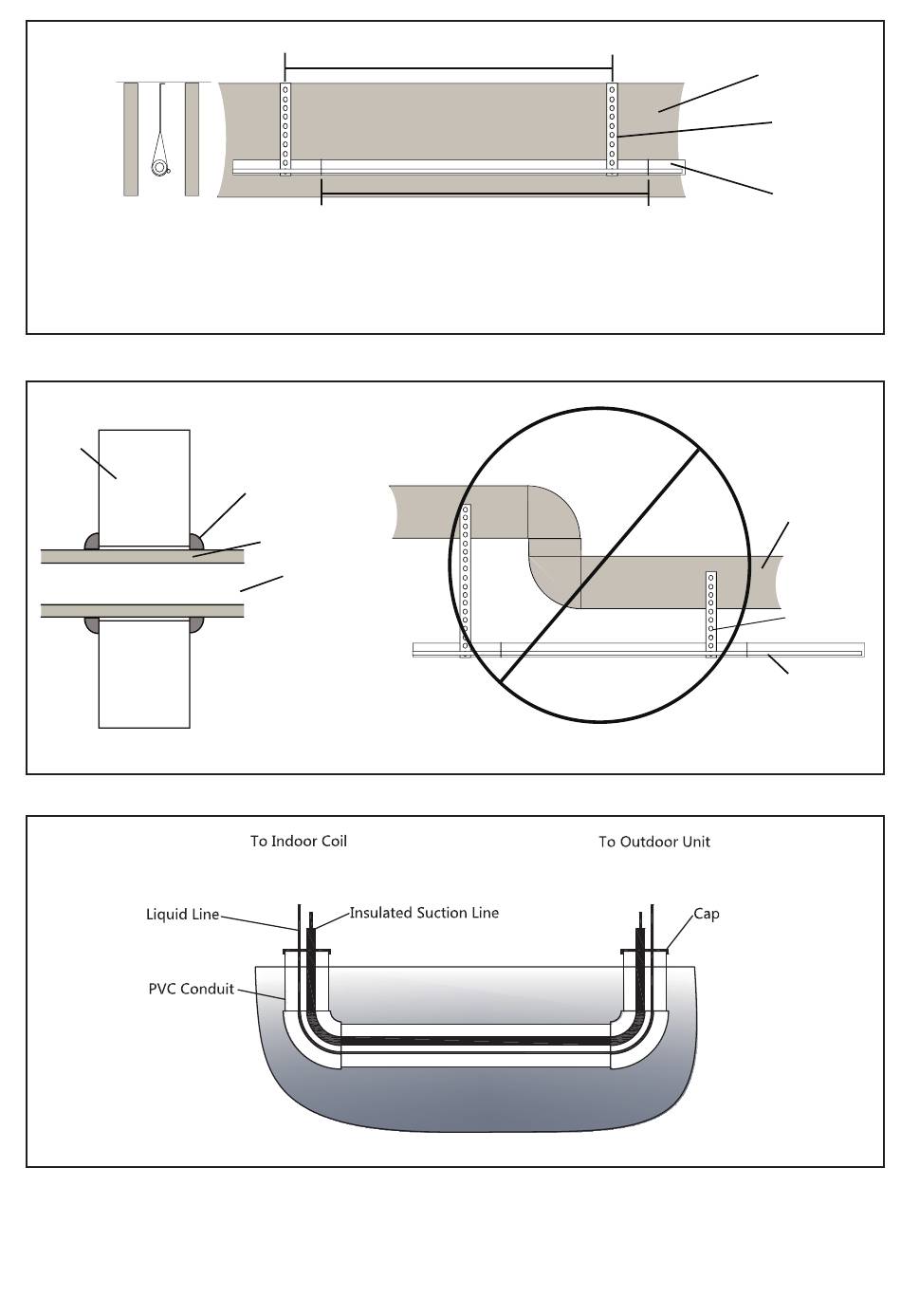 To Indoor Coil

To Outdoor Unit

Liquid Line

Insulated Suction Line

Cap

PVC Conduit