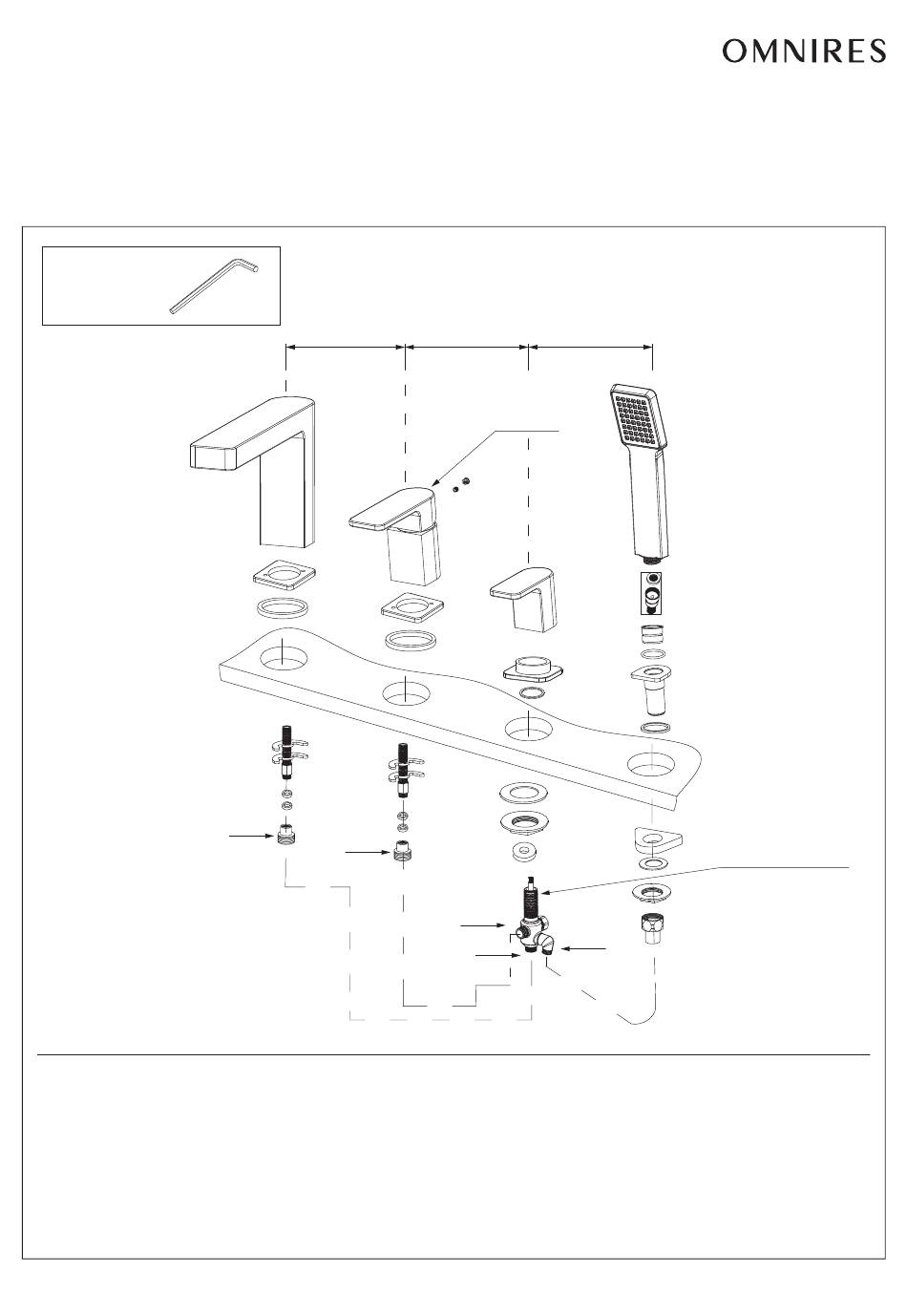 OMNIRES