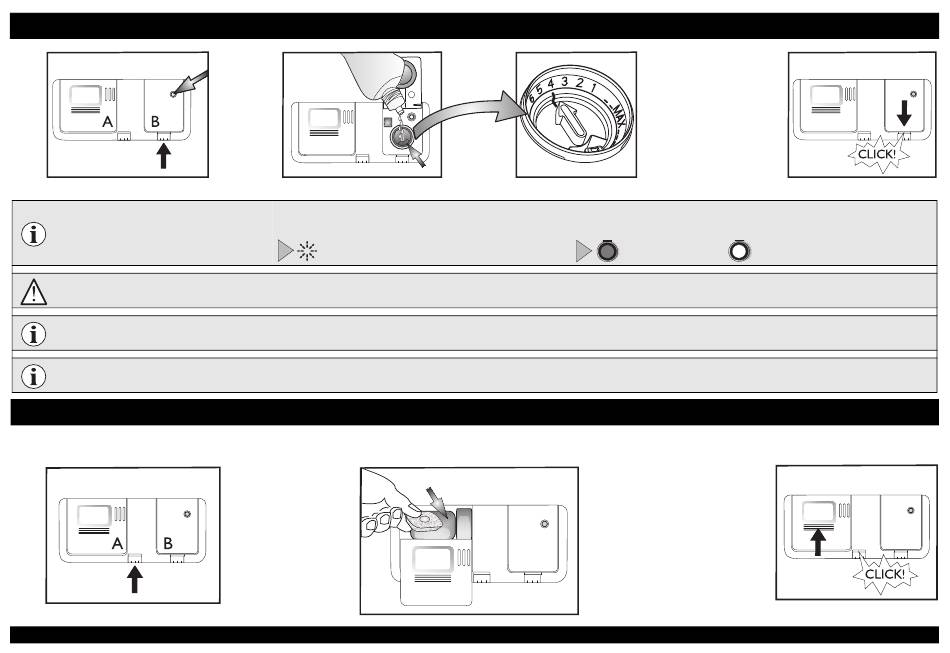 A B

5 4 3 2 1 - MAX

CLICK!

A B

CLICK!