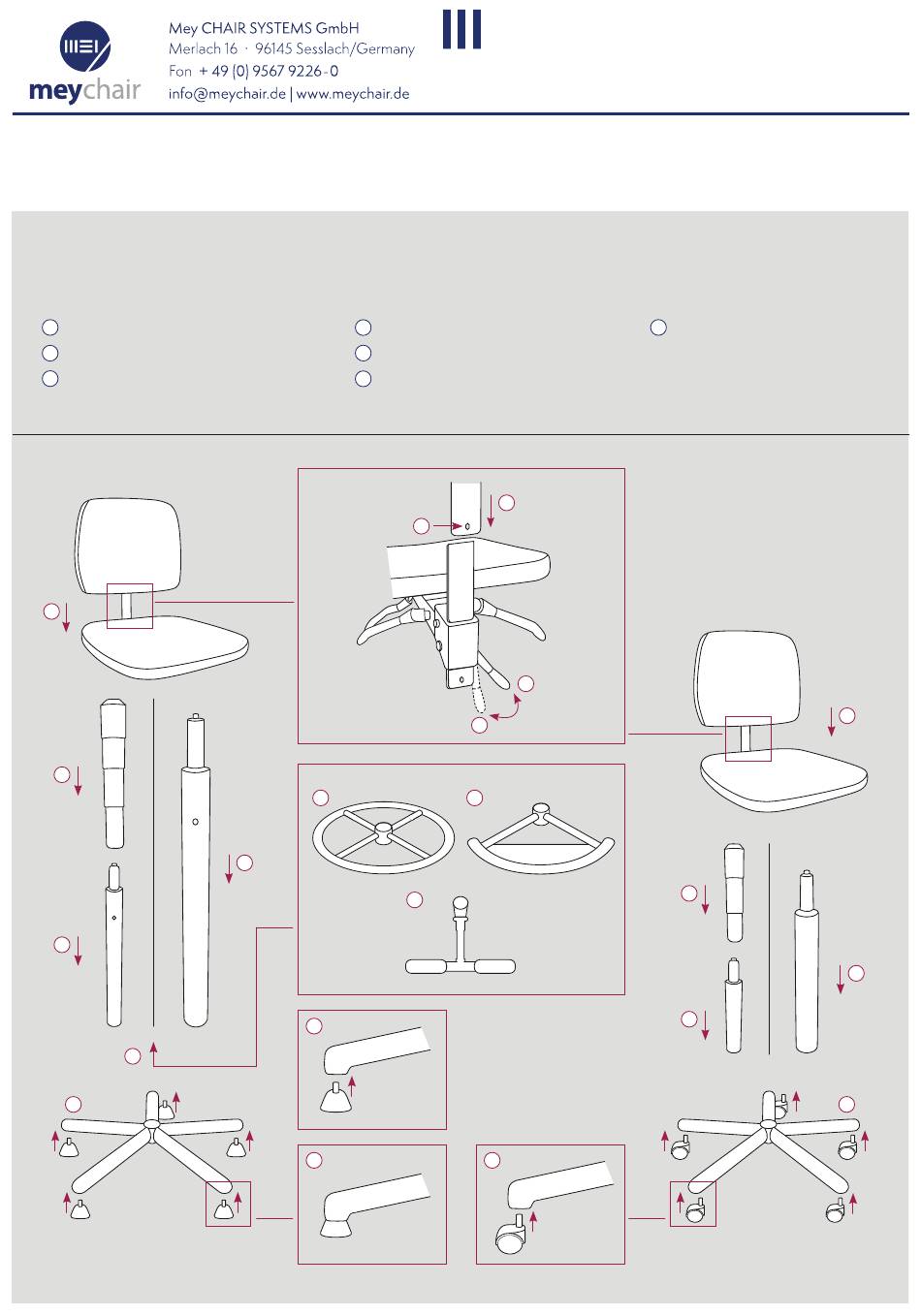 meychair

Mey CHAIR SYSTEMS GmbH
Merlach 16 · 96145 Sesslach/Germany
Fon + 49 (0) 9567 9226-0
info@meychair.de | www.meychair.de