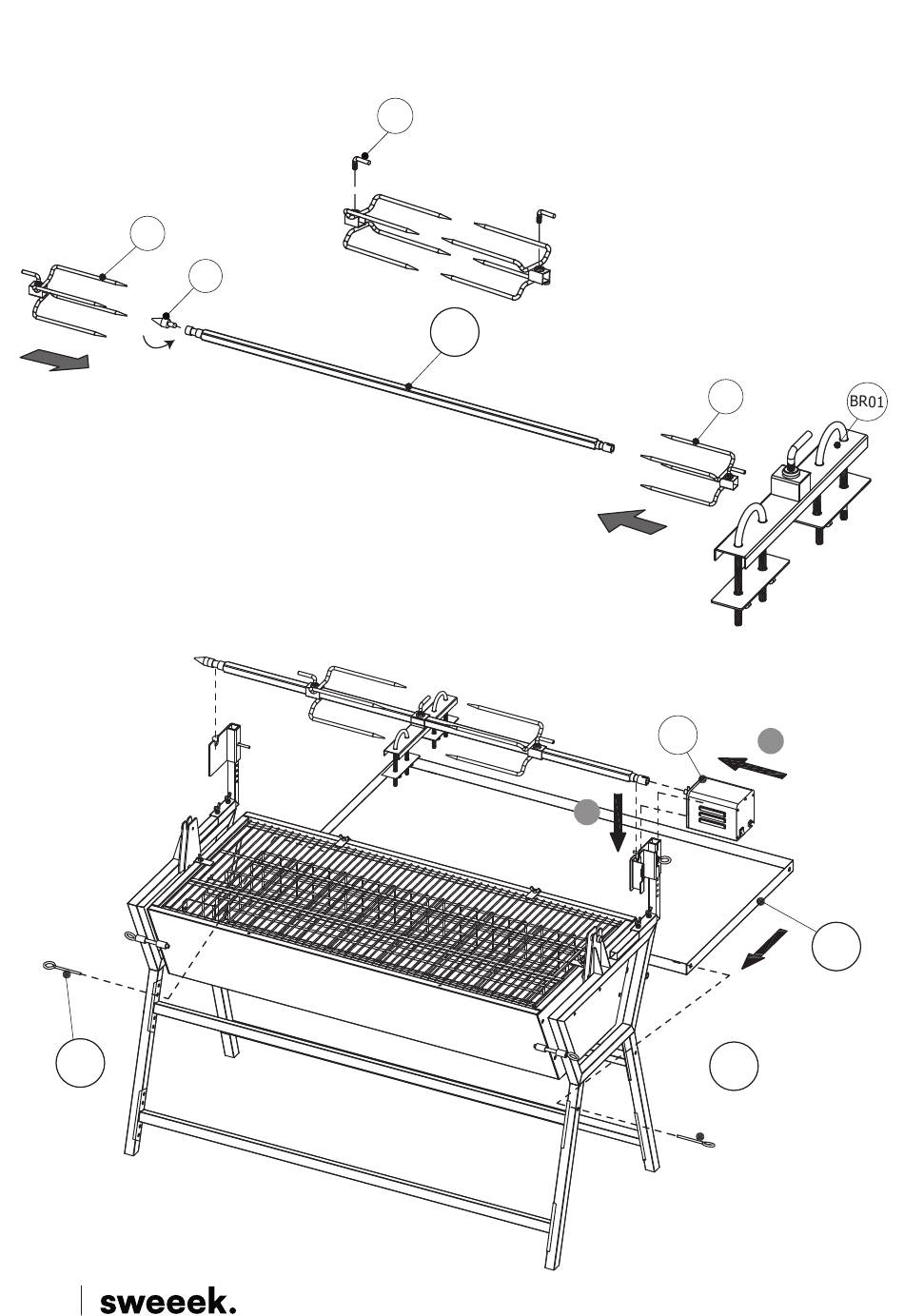 BR01

sweeek.