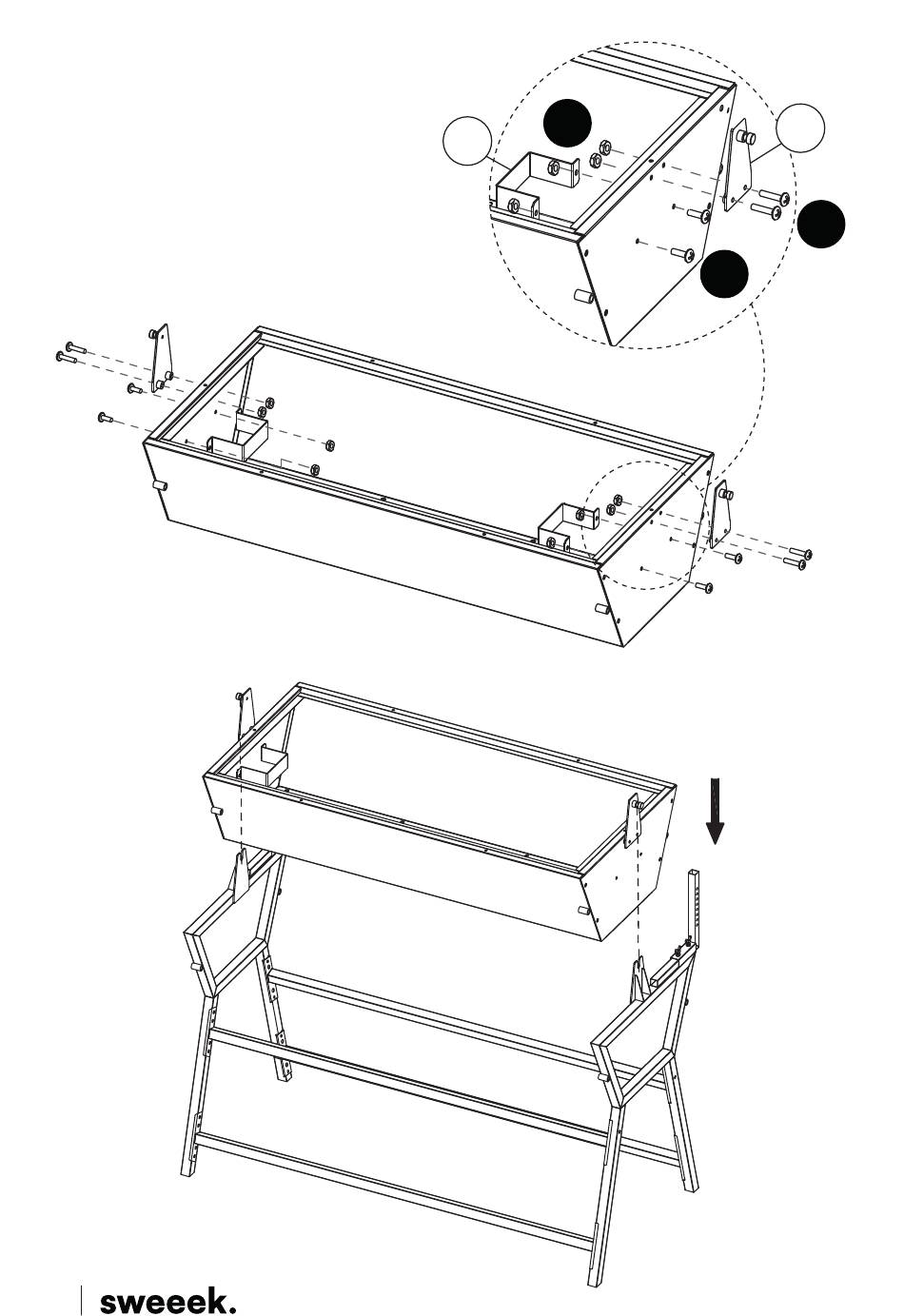 sweeek.