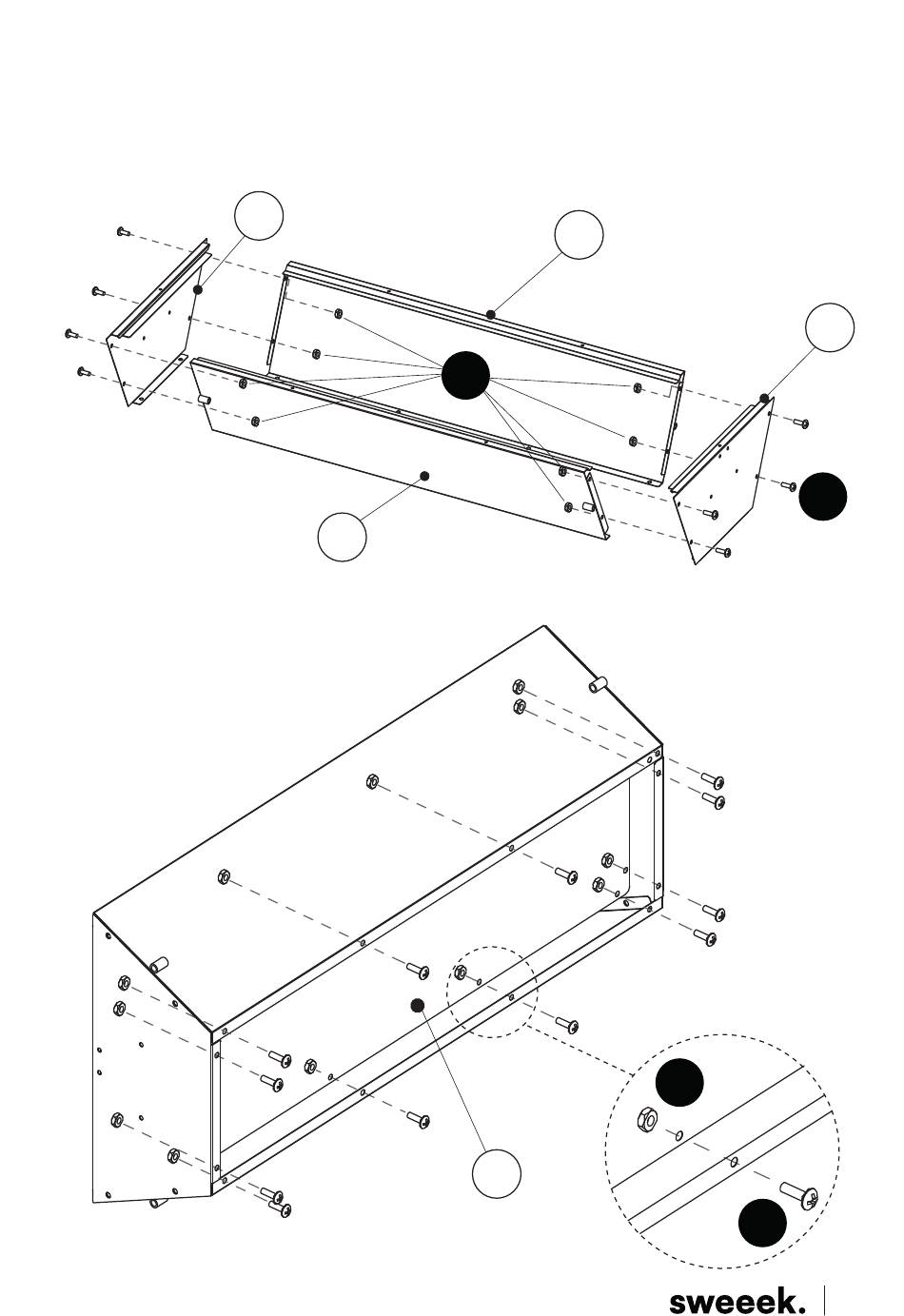 sweeek.