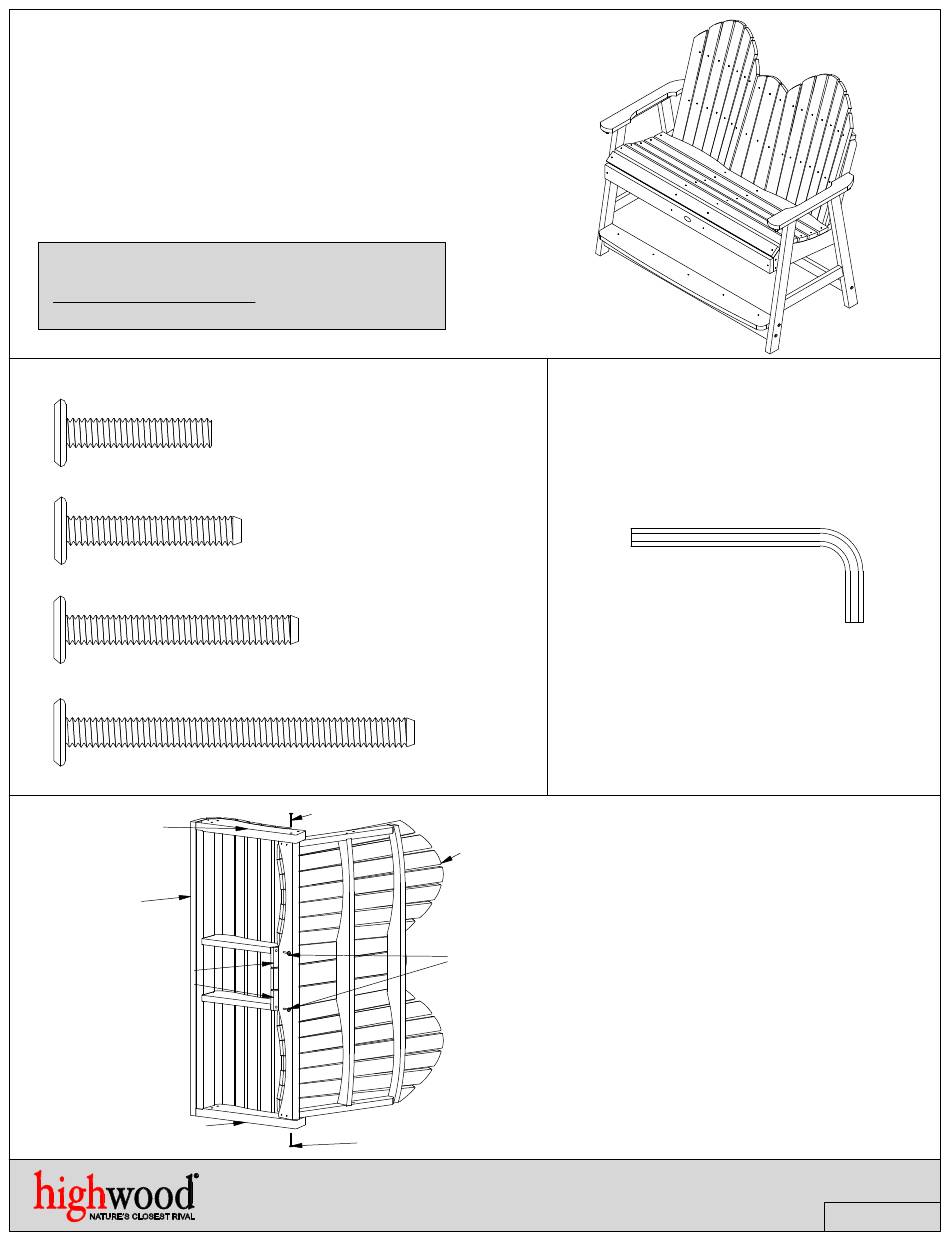 highwood®
NATURE'S CLOSEST RIVAL