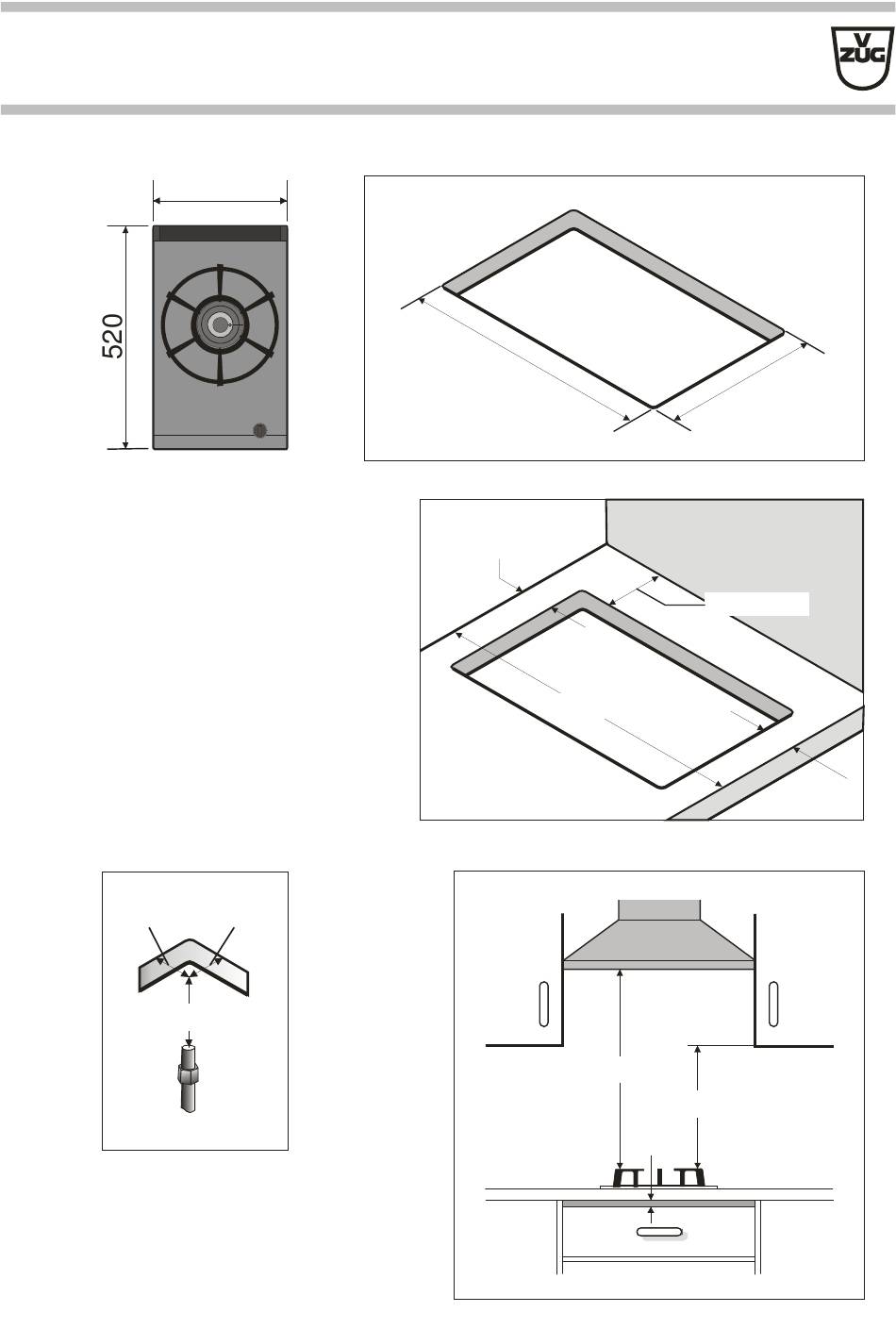 V
ZUG

520