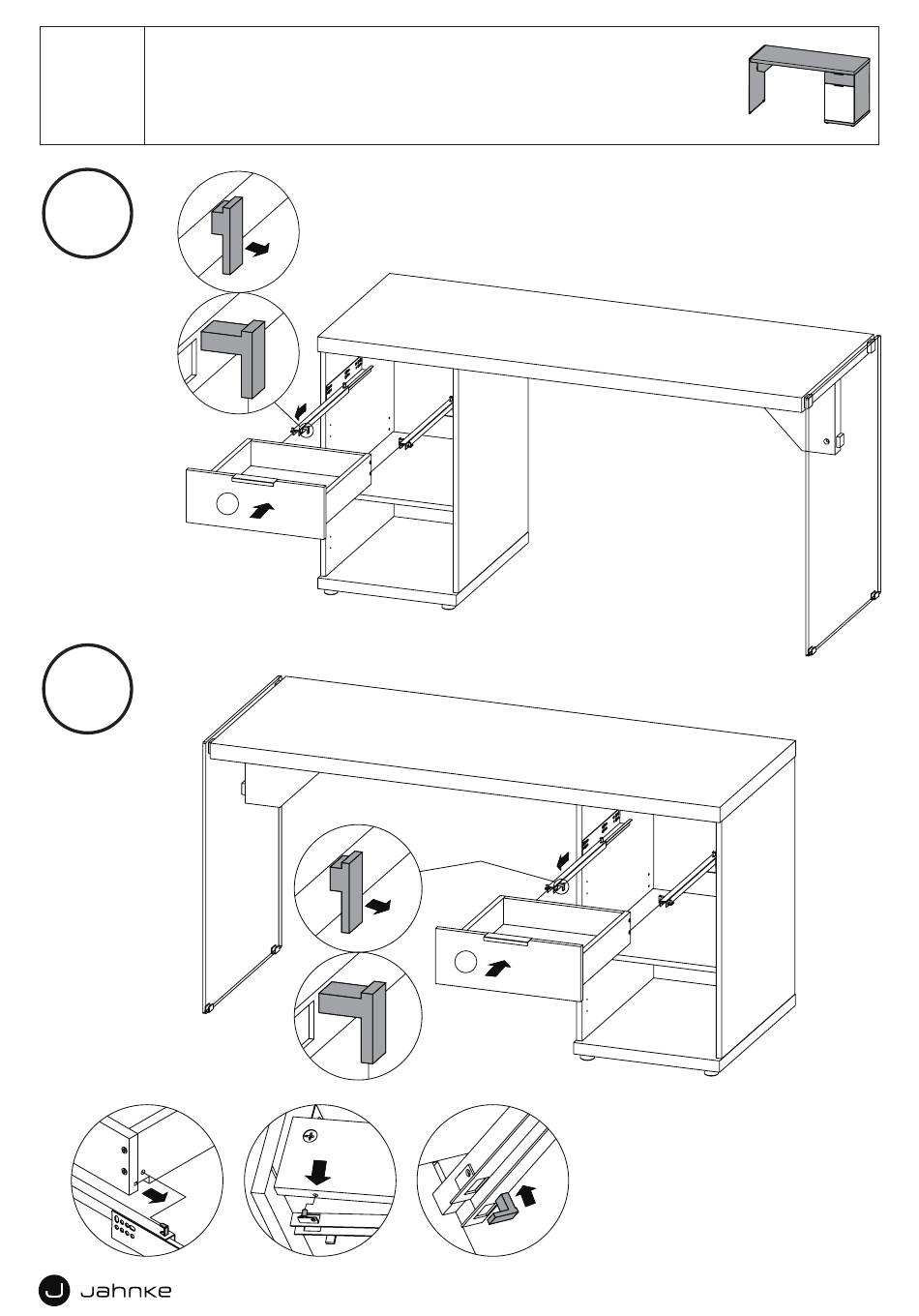 Jahnke