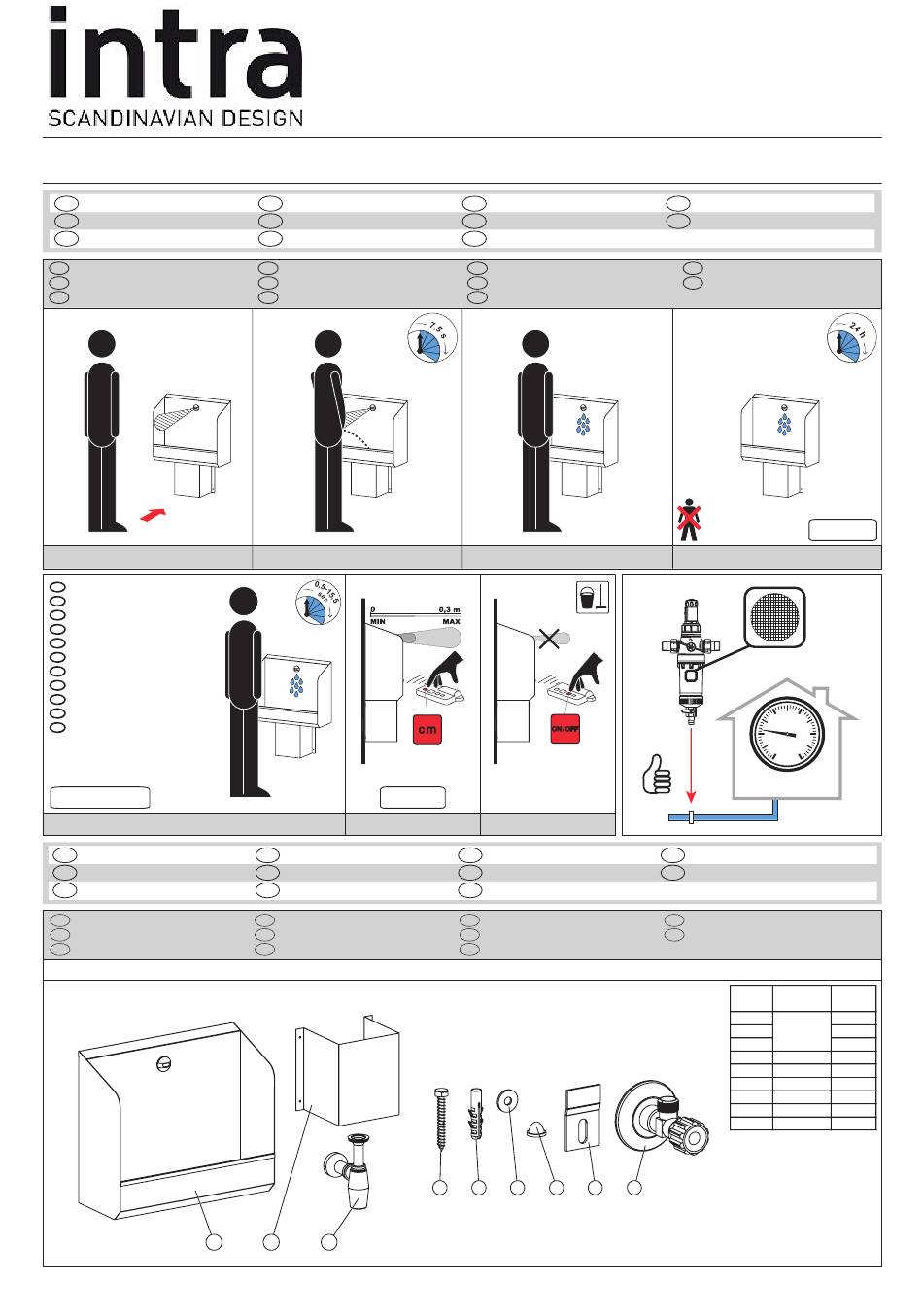 intra
SCANDINAVIAN DESIGN

7,5 s

24 h

0,5-15,5 sec

0
0,3 m
MIN
MAX
cm

ON/OFF