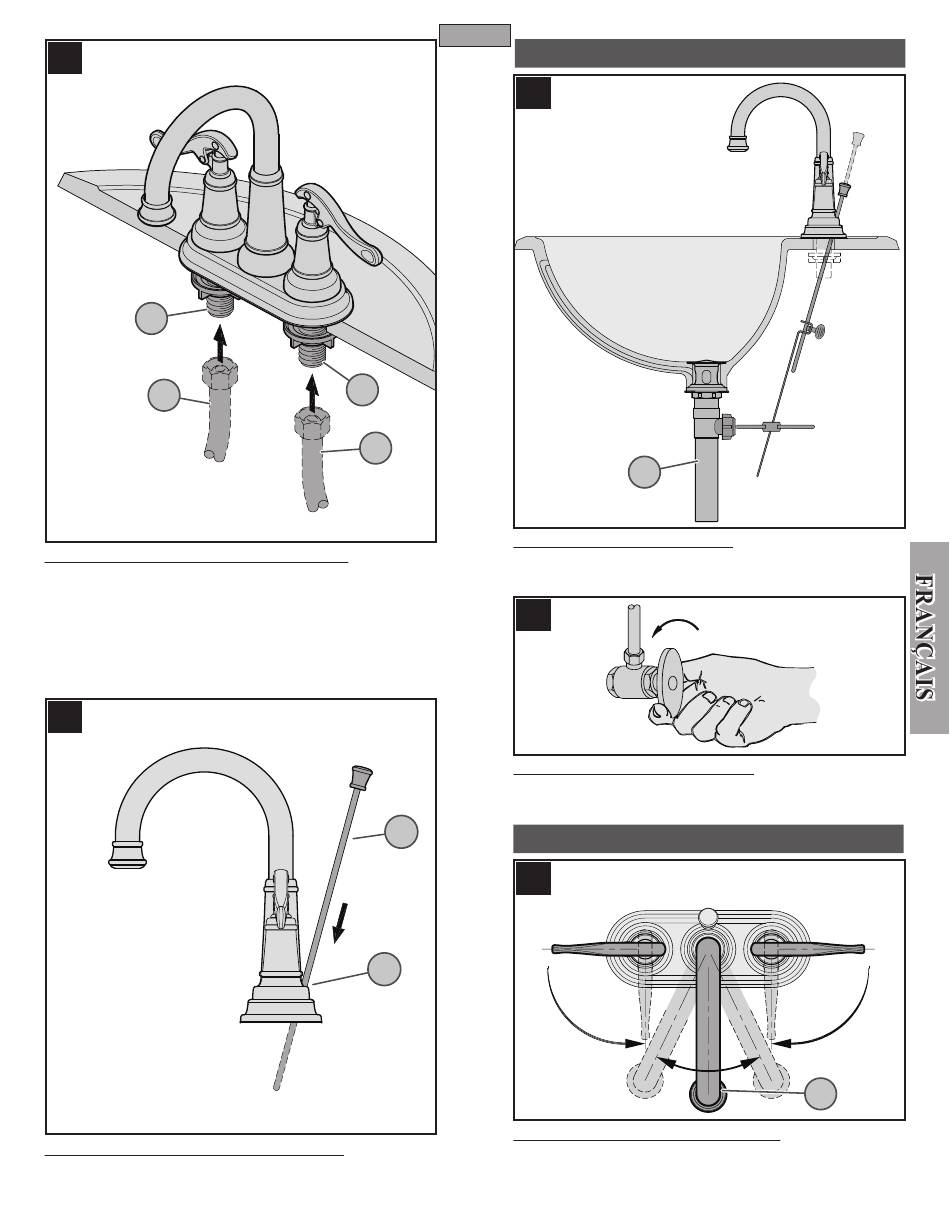 FRANÇAIS