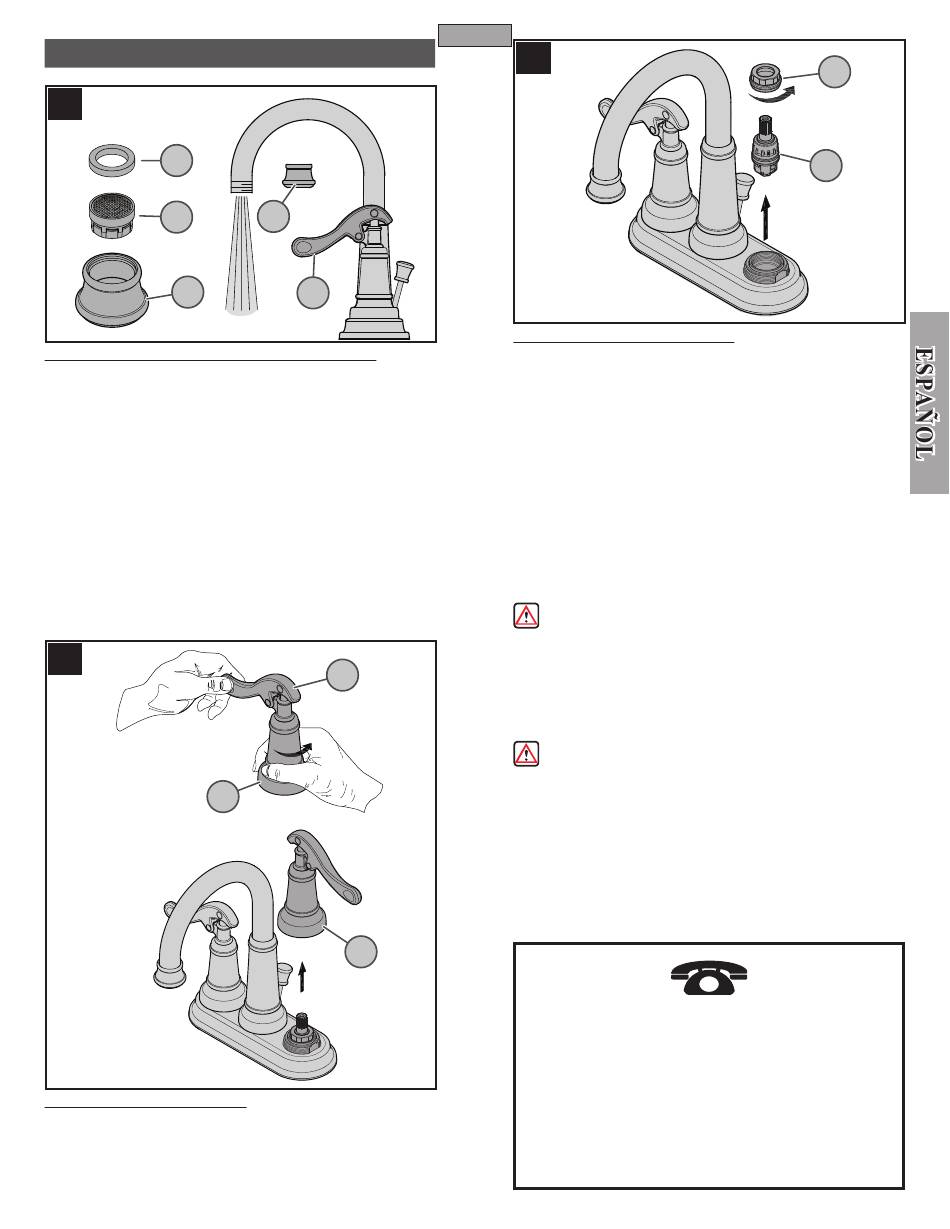 ESPAÑOL