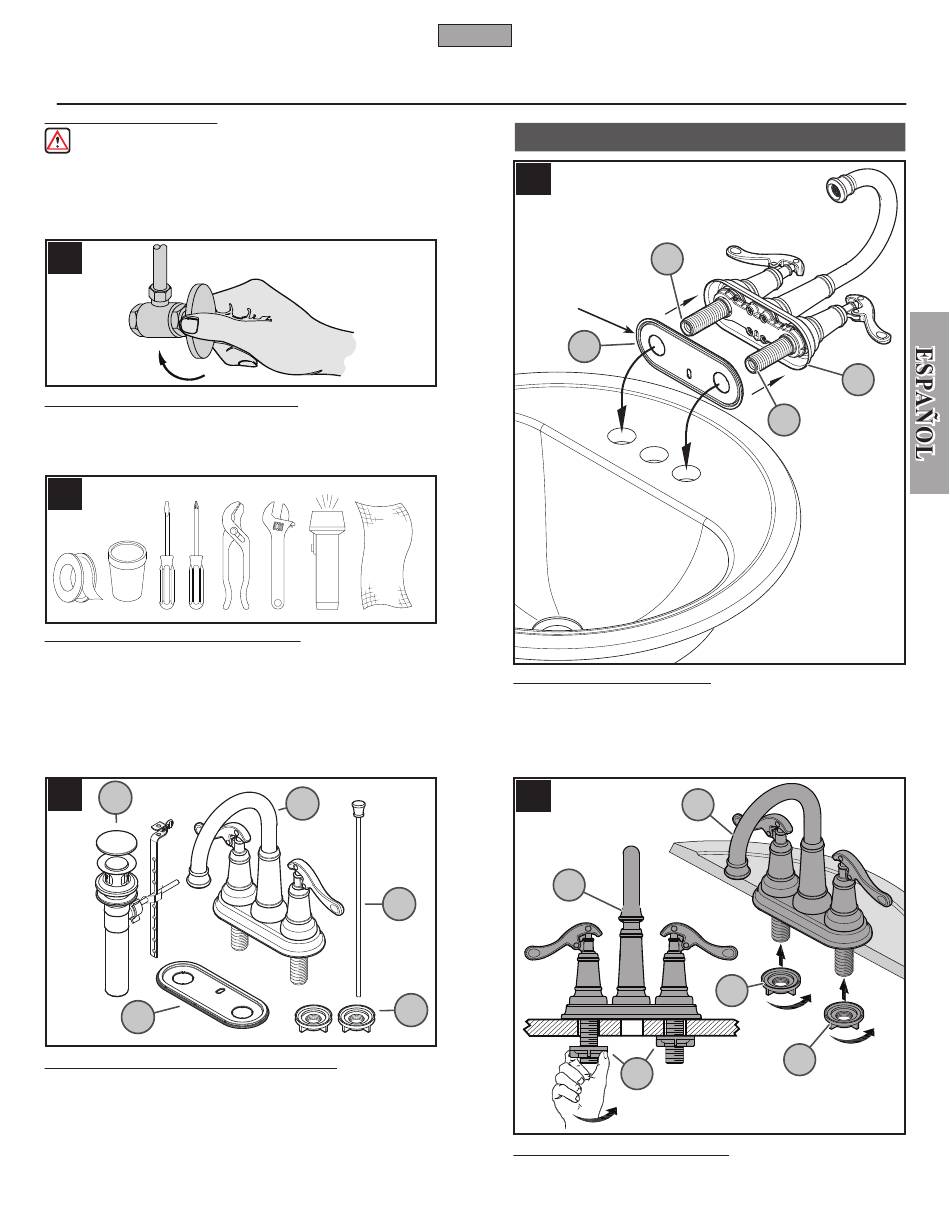 ESPAÑOL