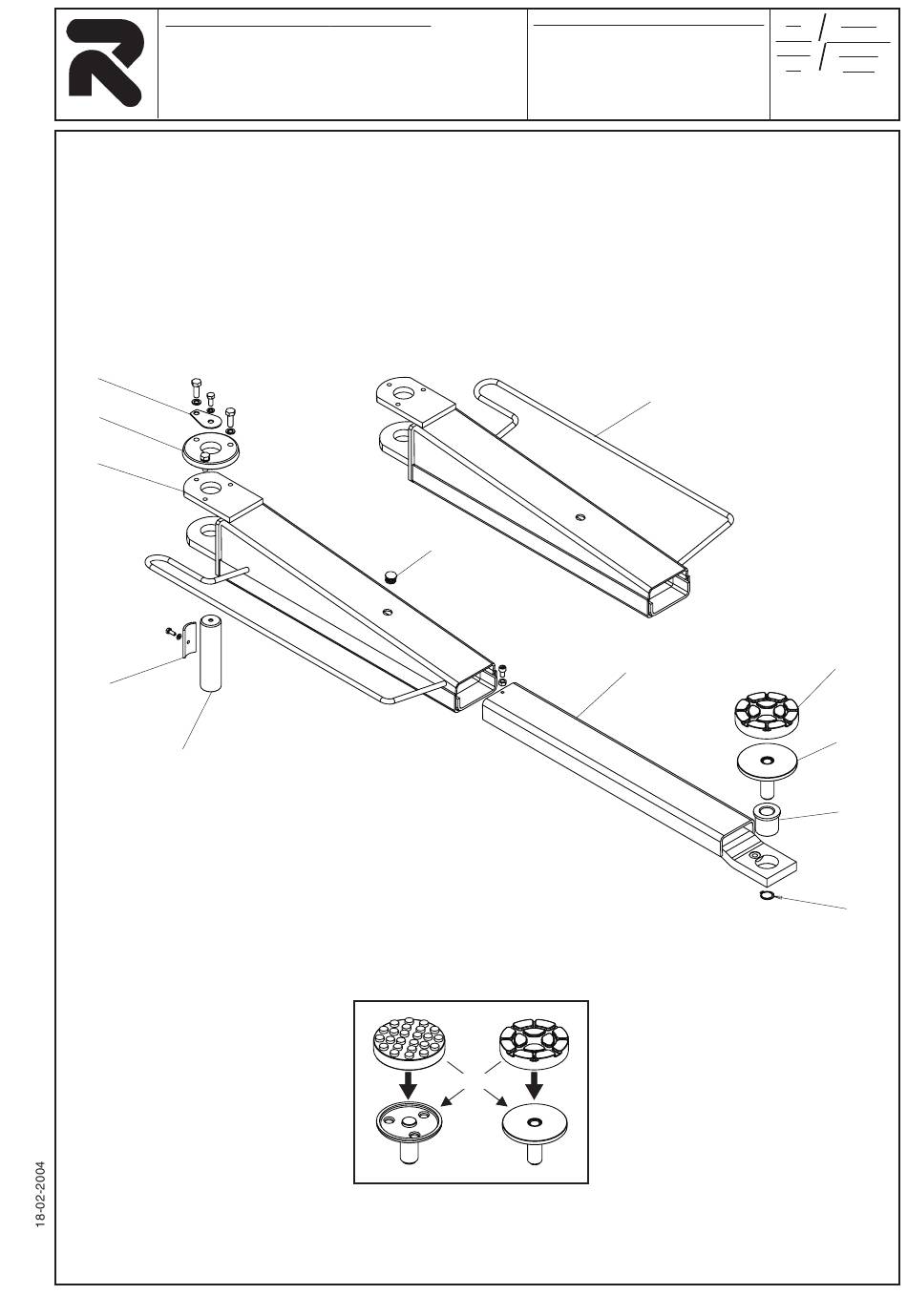 18-02-2004