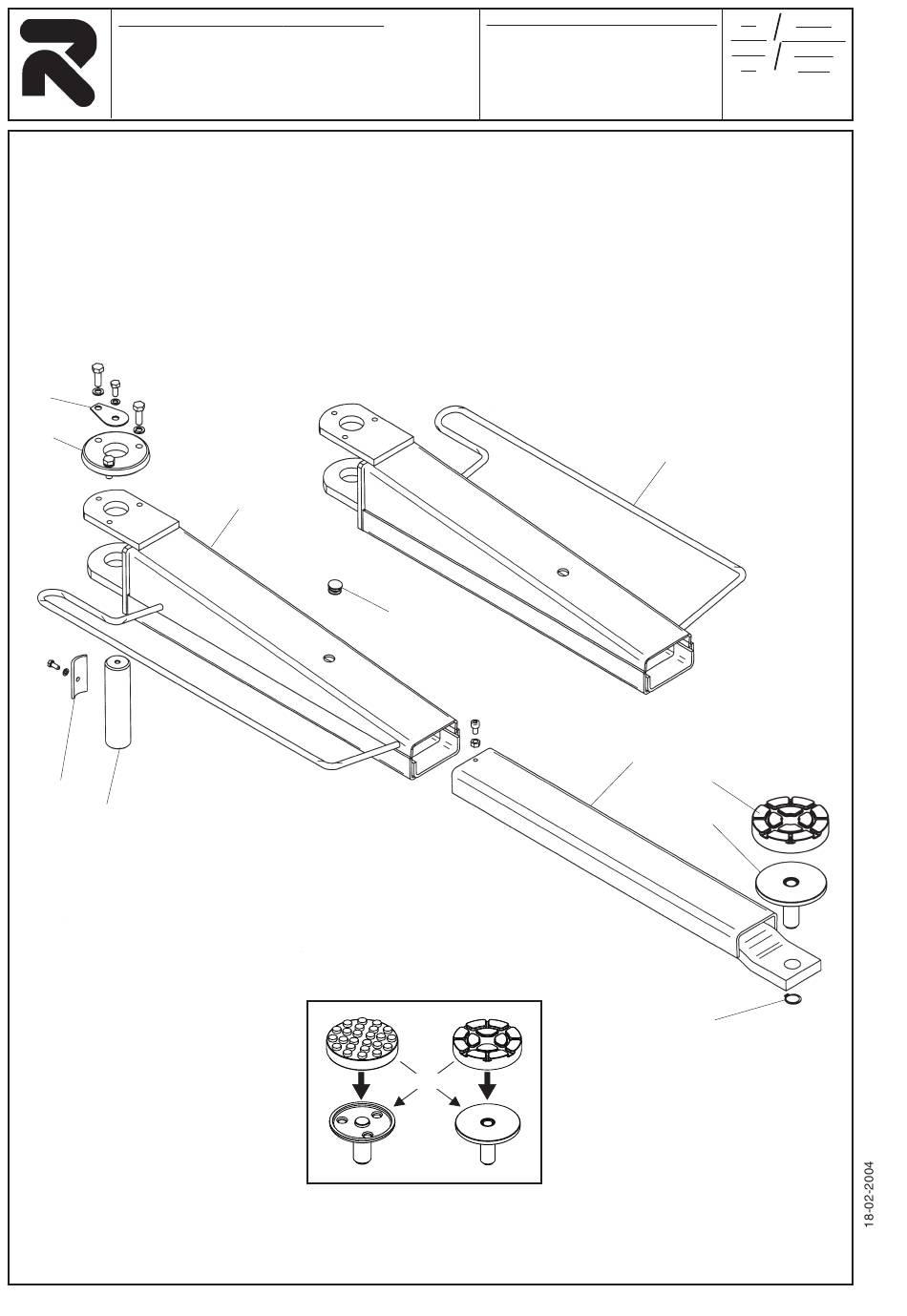 18-02-2004