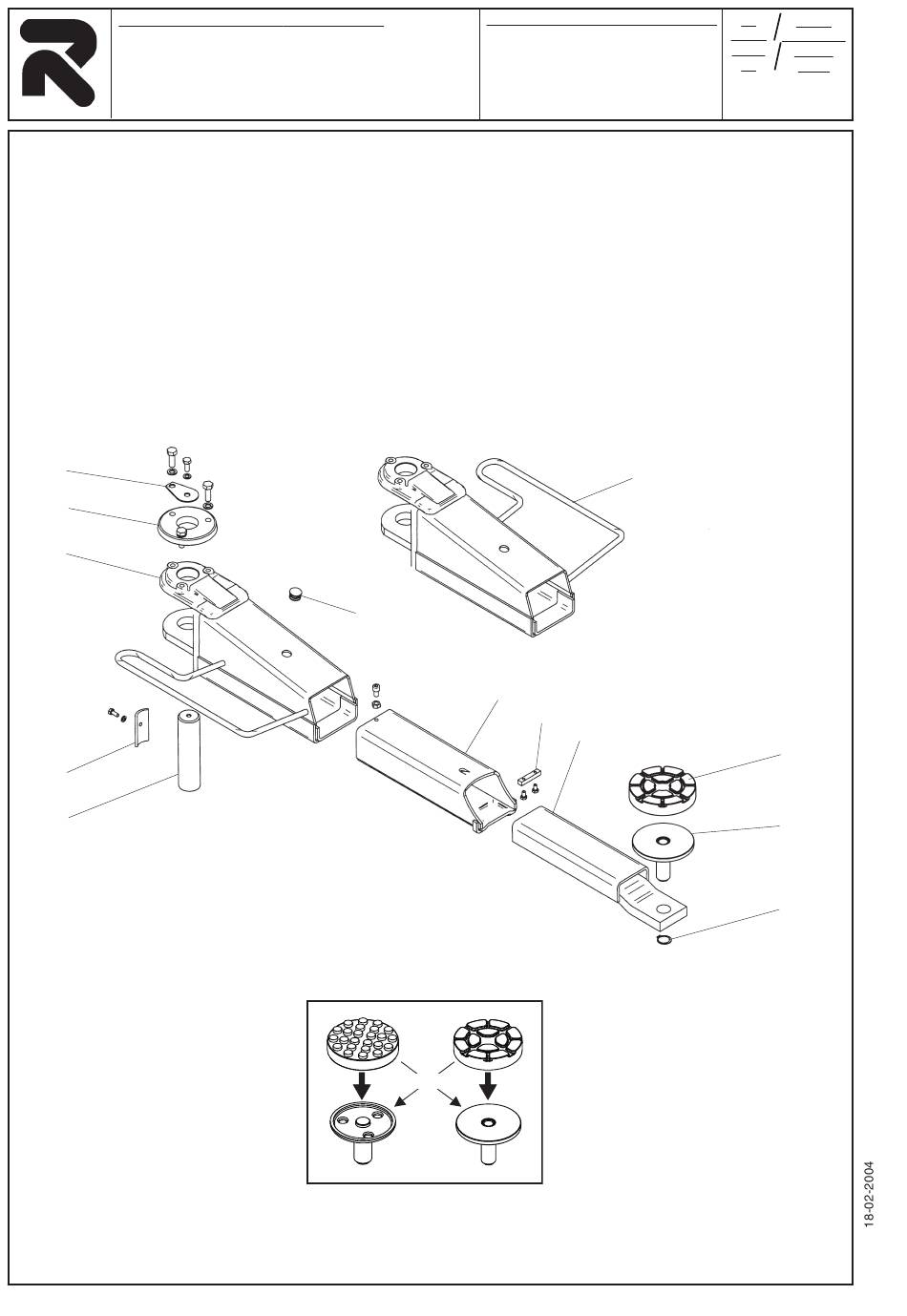 18-02-2004