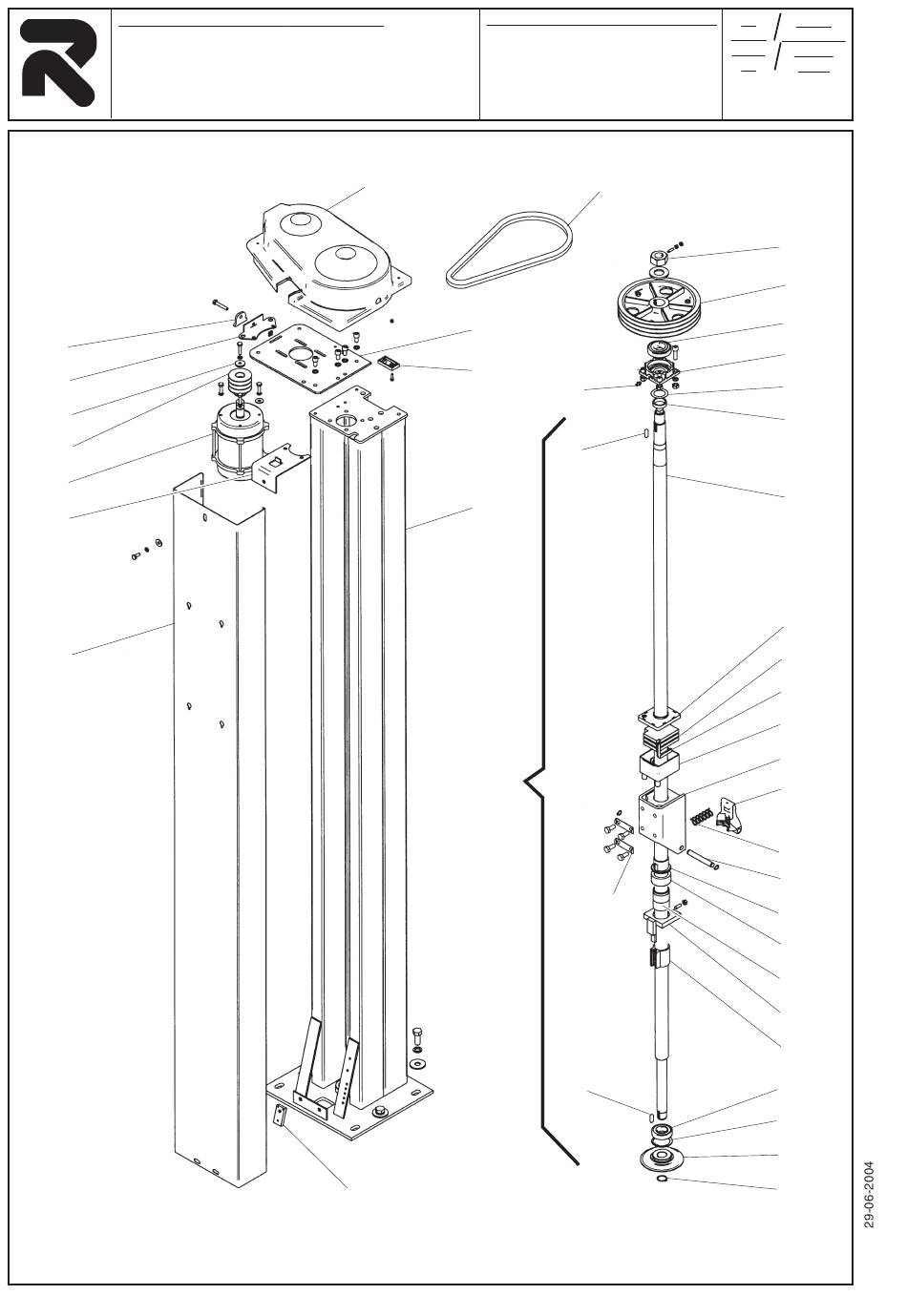 29-06-2004