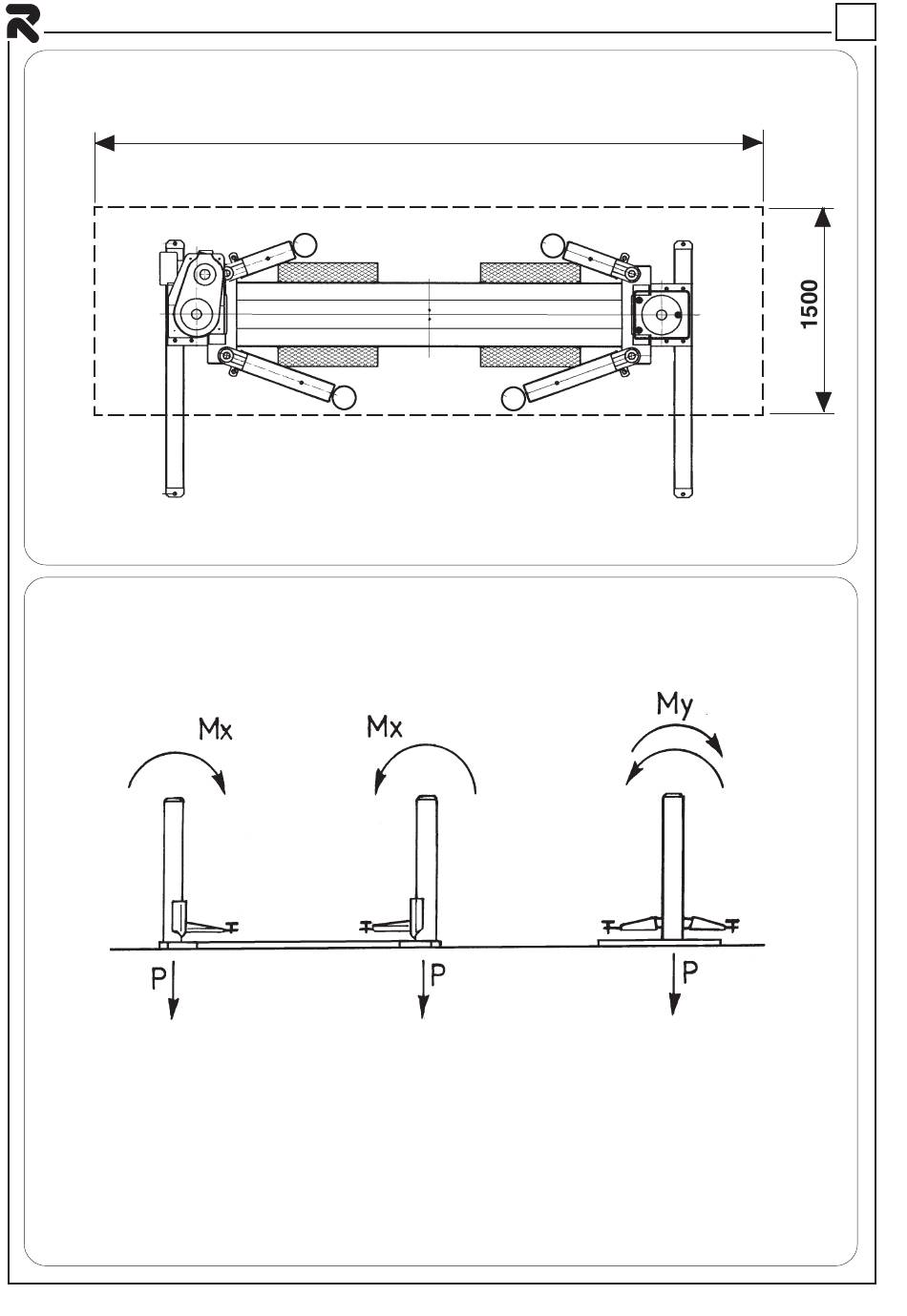 1500

Mx
Mx
My
P
P
P