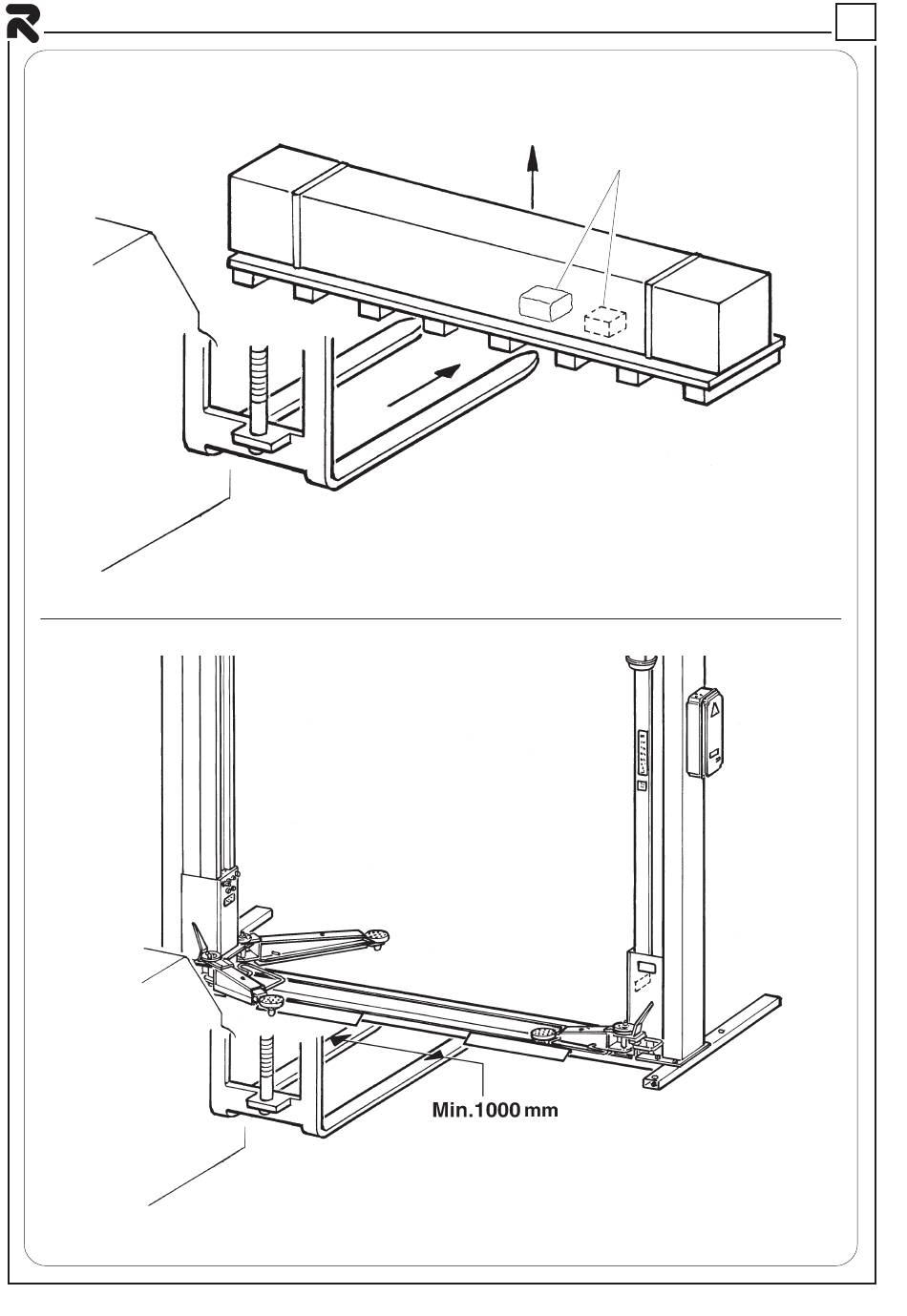 Min.1000 mm