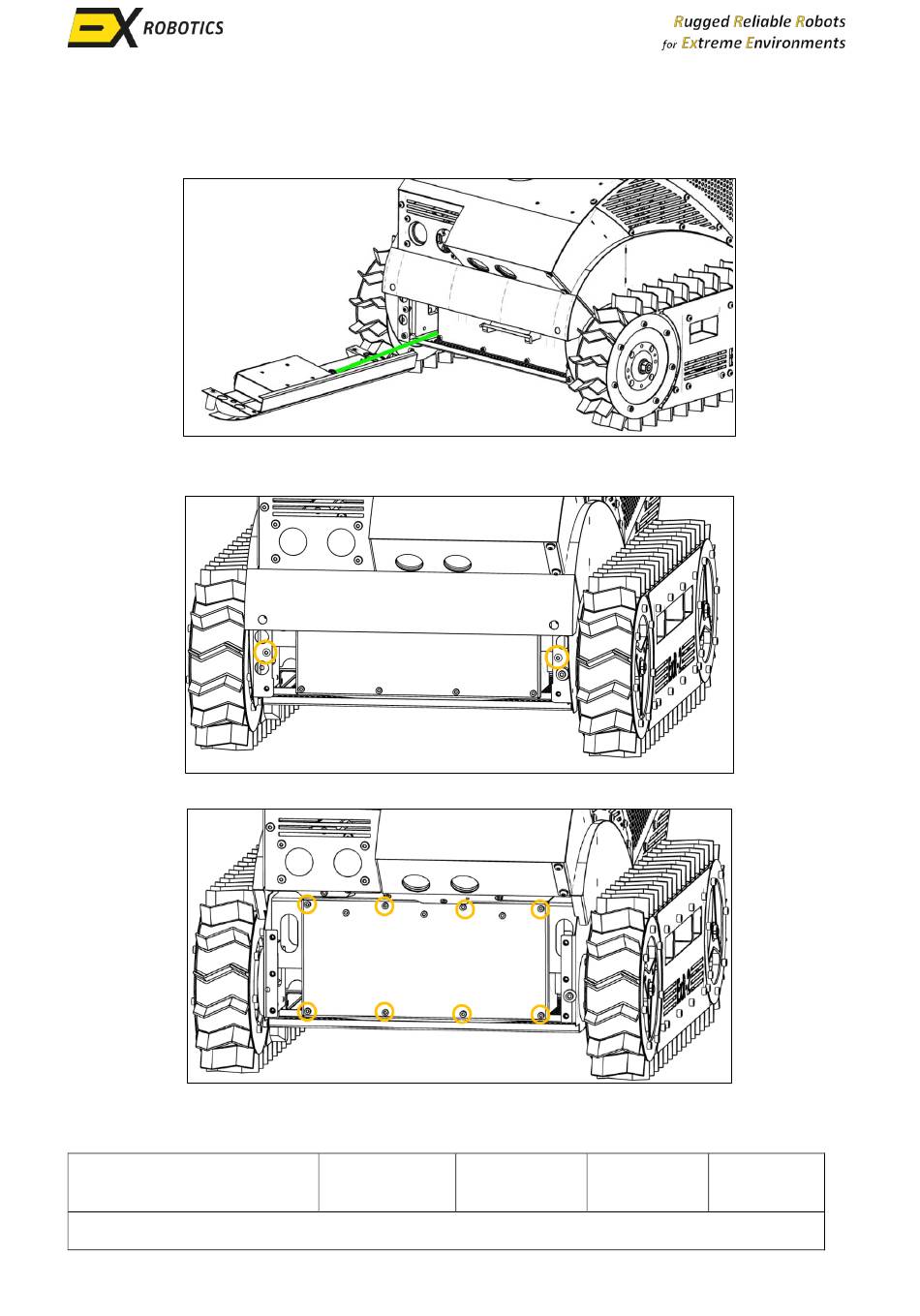 EX ROBOTICS

Rugged Reliable Robots
for Extreme Environments