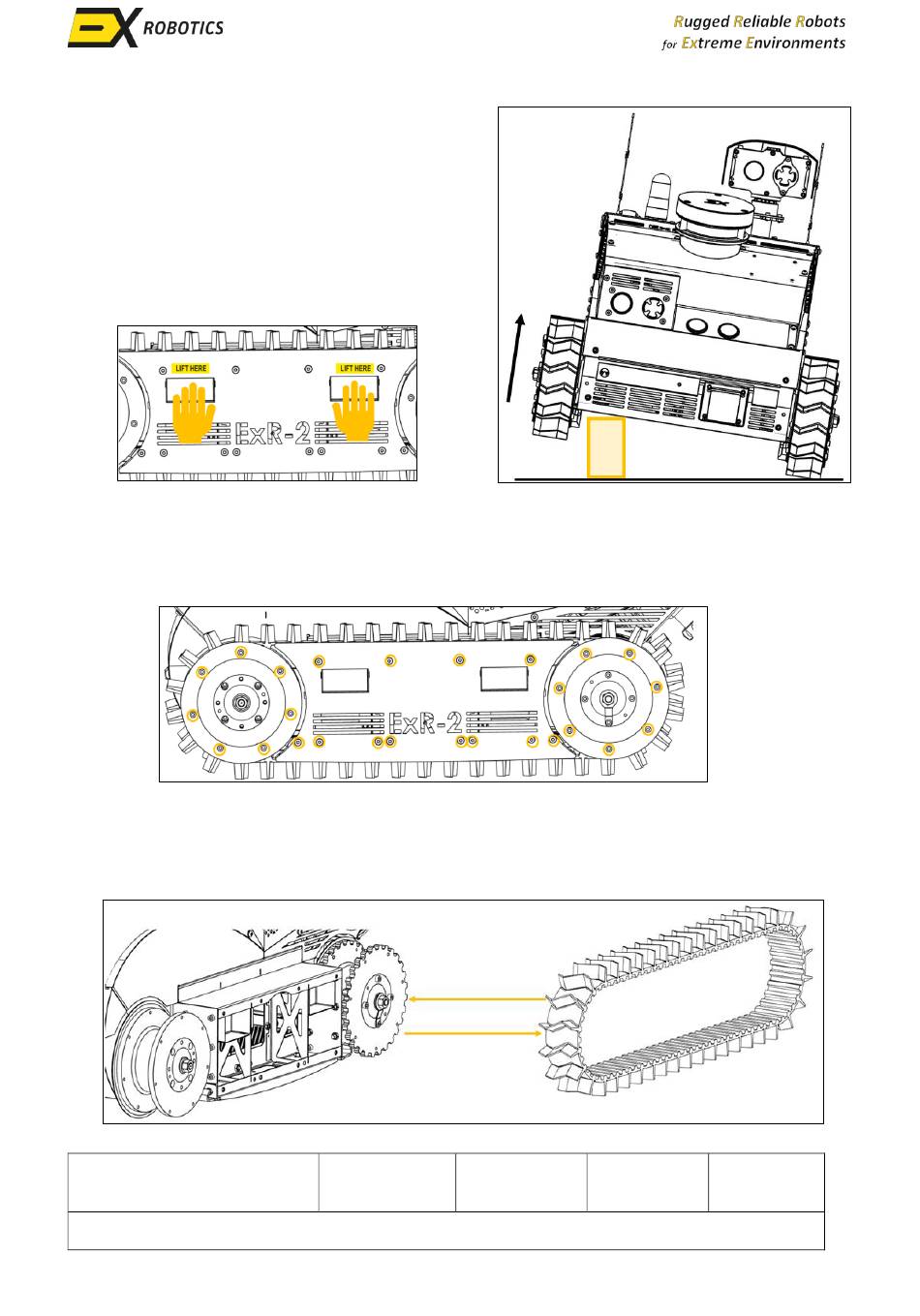 EX ROBOTICS

Rugged Reliable Robots
for Extreme Environments

LIFT HERE

LIFT HERE

ExR-2

ExR-2