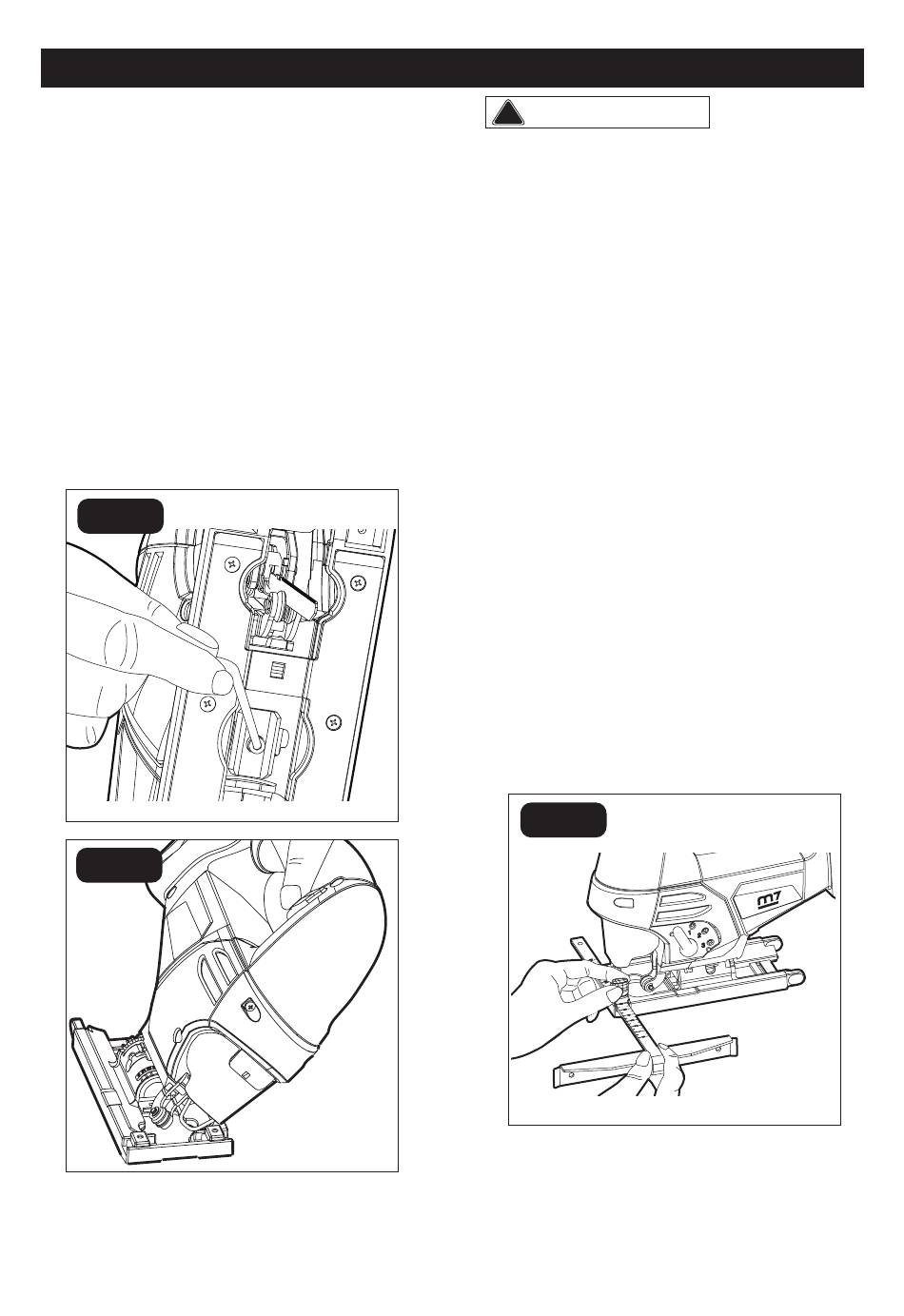 m7