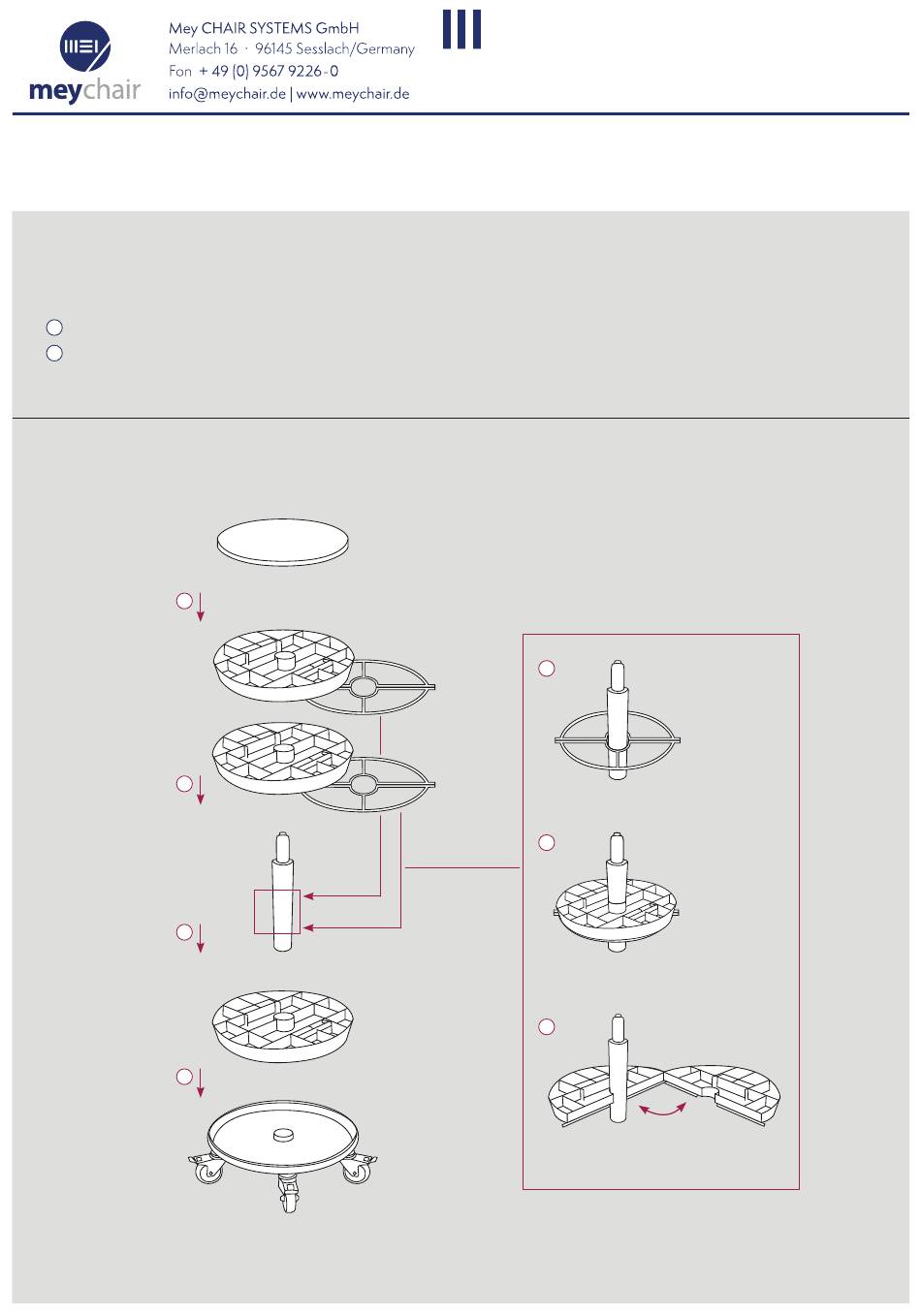 meychair

Mey CHAIR SYSTEMS GmbH
Merlach 16 · 96145 Sesslach/Germany
Fon + 49 (0) 9567 9226-0
info@meychair.de | www.meychair.de