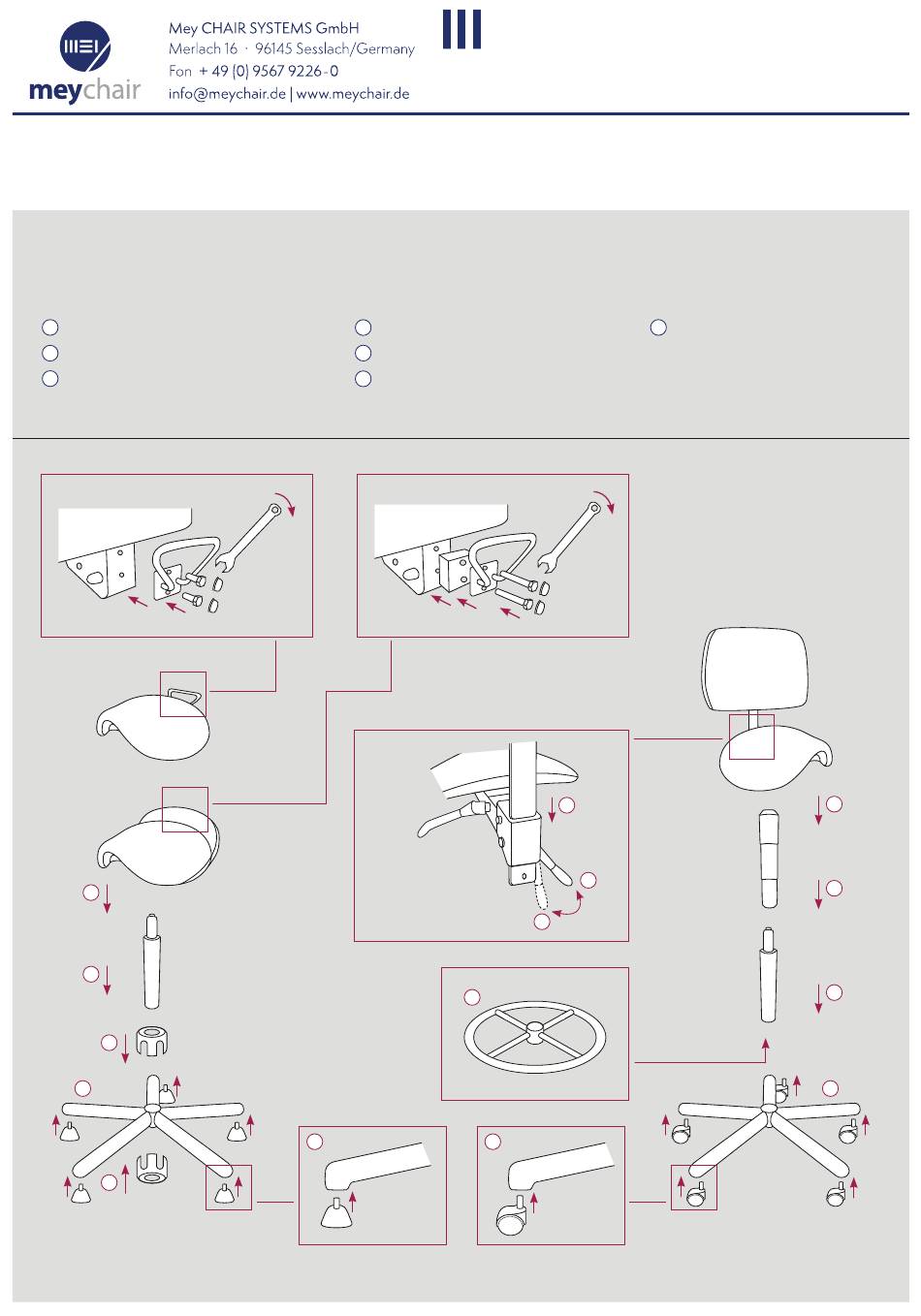 meychair

Mey CHAIR SYSTEMS GmbH
Merlach 16 · 96145 Sesslach/Germany
Fon + 49 (0) 9567 9226-0
info@meychair.de | www.meychair.de