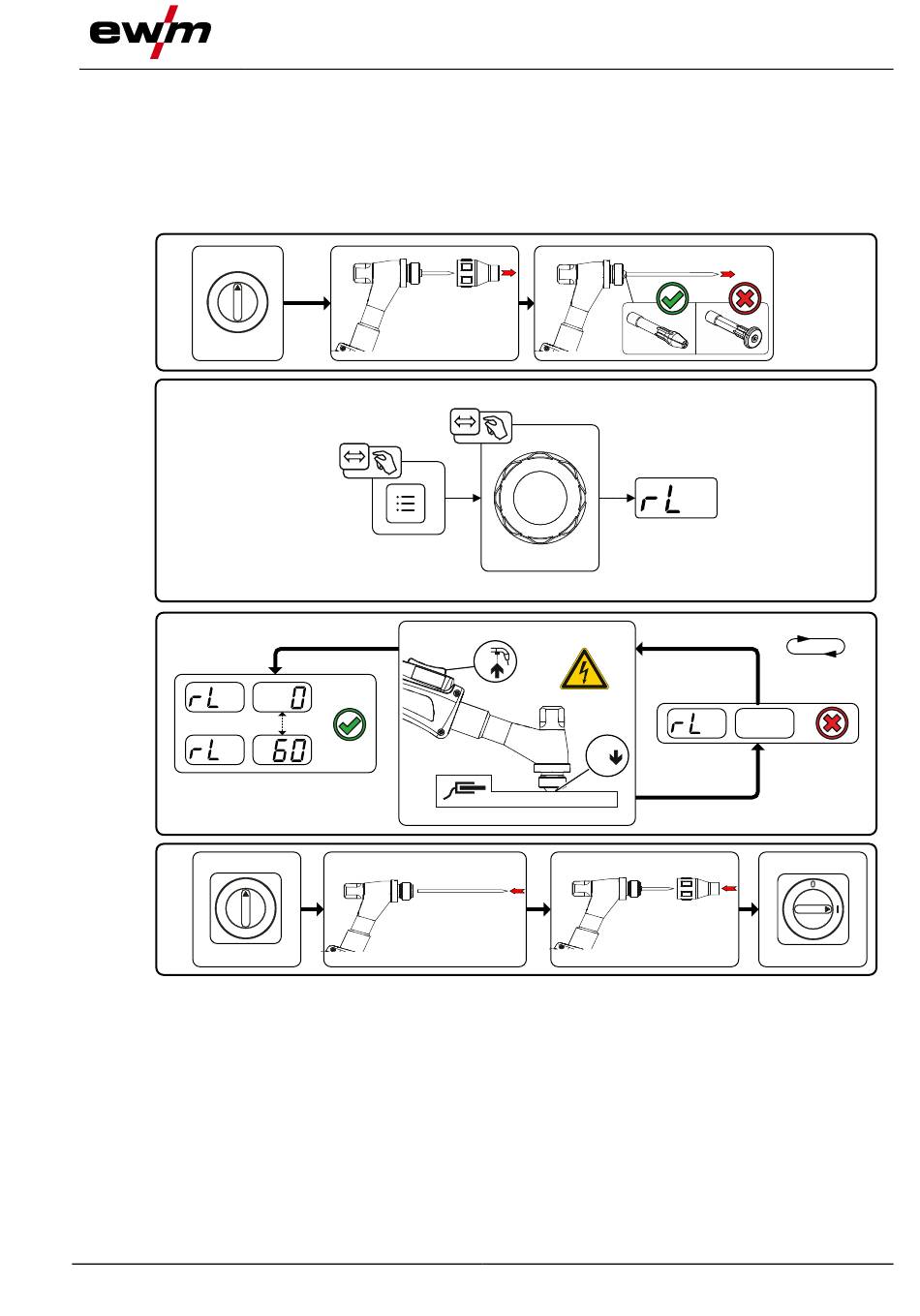 ewm

rL

rL 0
rL 60

rL

0
I