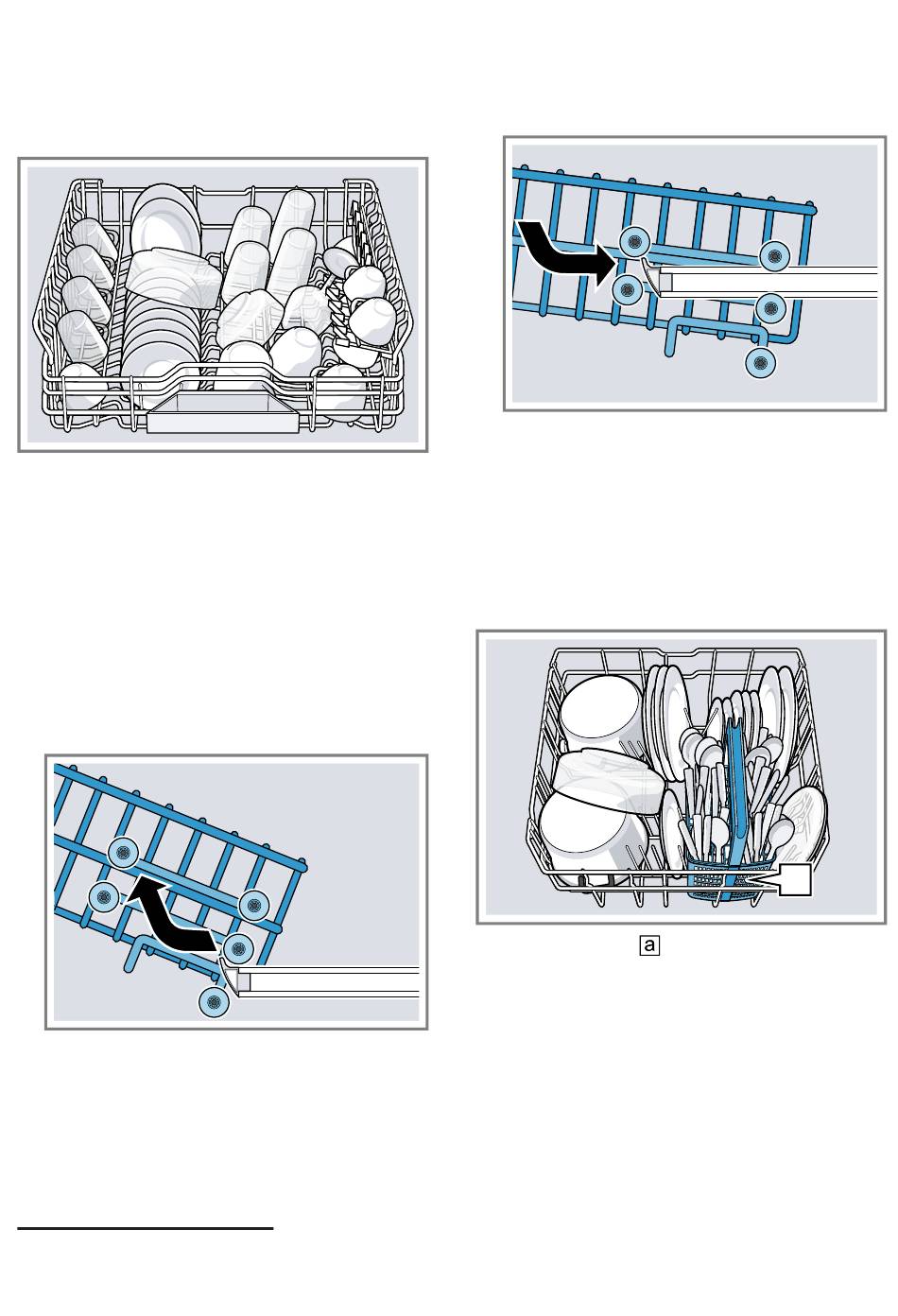 a