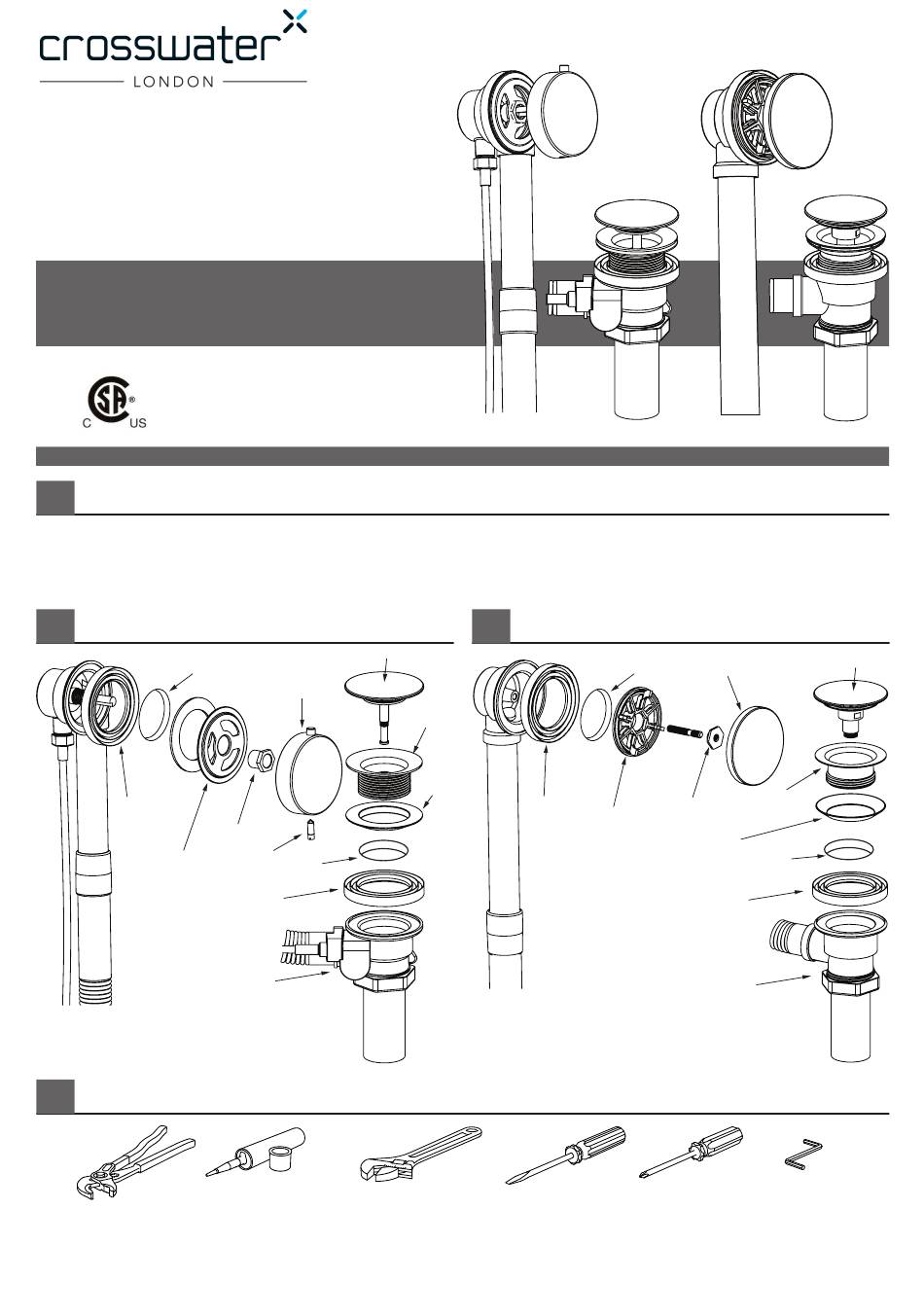 crosswater
LONDON

C US